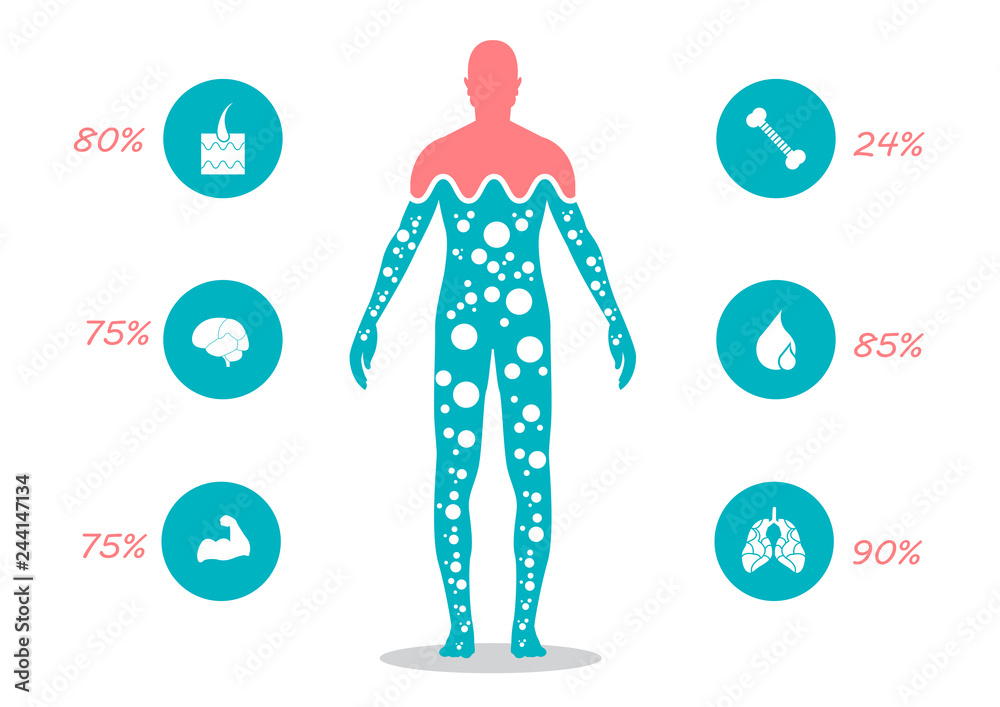 80%

75%

75%

24%

85%

90%

Adobe Stock | #244147134