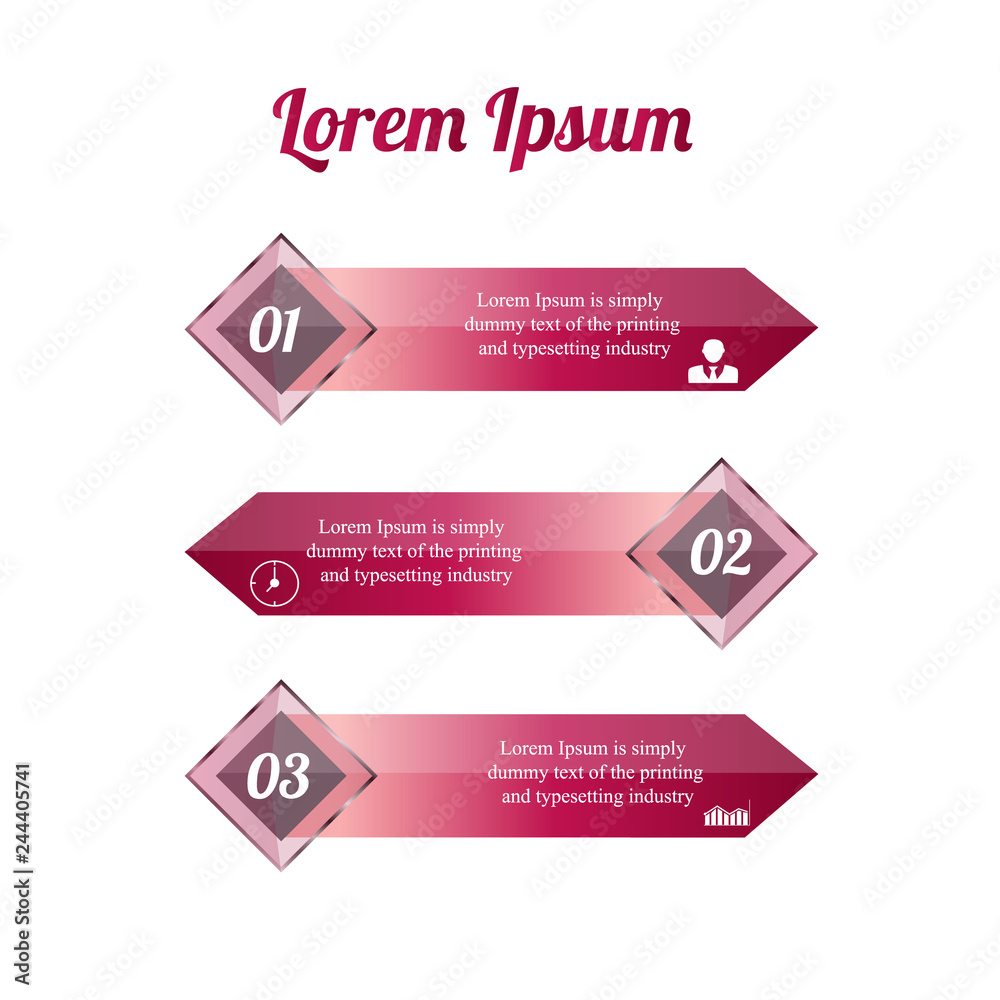 Lorem Ipsum

01

Lorem Ipsum is simply dummy text of the printing and typesetting industry

Lorem Ipsum is simply dummy text of the printing and typesetting industry

02

03

Lorem Ipsum is simply dummy text of the printing and typesetting industry

Adobe Stock | #244405741