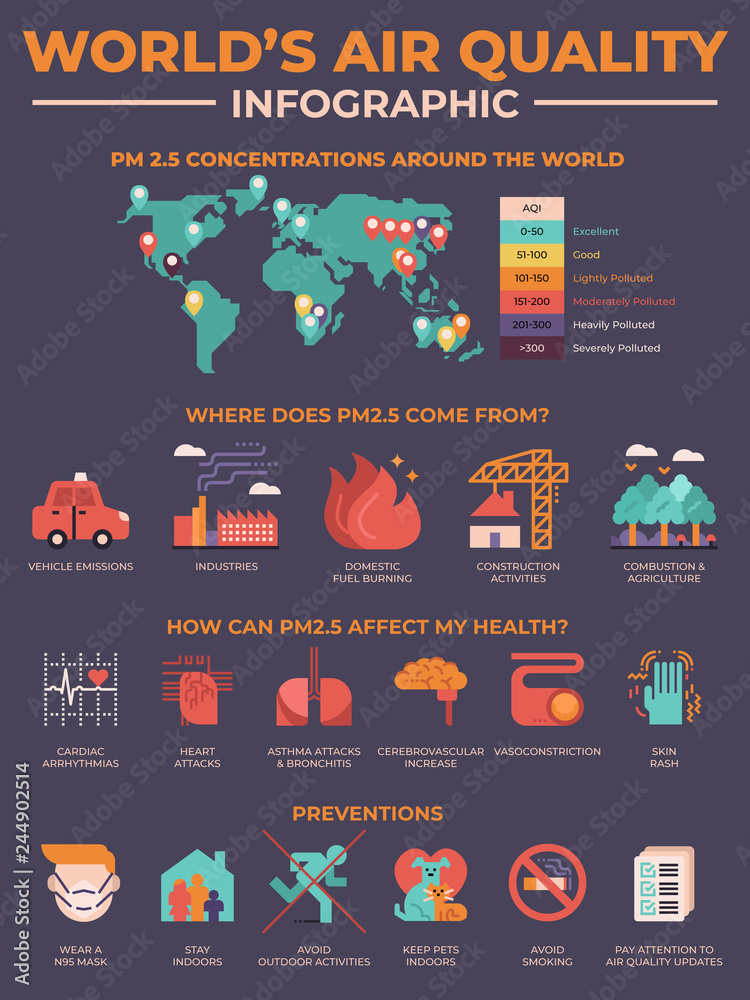 WORLD'S AIR QUALITY
INFOGRAPHIC

PM 2.5 CONCENTRATIONS AROUND THE WORLD

| AQI | |
|---|---|
| 0-50 | Excellent |
| 51-100 | Good |
| 101-150 | Lightly Polluted |
| 151-200 | Moderately Polluted |
| 201-300 | Heavily Polluted |
| >300 | Severely Polluted |

WHERE DOES PM2.5 COME FROM?

VEHICLE EMISSIONS
INDUSTRIES
DOMESTIC FUEL BURNING
CONSTRUCTION ACTIVITIES
COMBUSTION & AGRICULTURE

HOW CAN PM2.5 AFFECT MY HEALTH?

CARDIAC ARRHYTHMIAS
HEART ATTACKS
ASTHMA ATTACKS & BRONCHITIS
CEREBROVASCULAR INCREASE
VASOCONSTRICTION
SKIN RASH

PREVENTIONS

WEAR A N95 MASK
STAY INDOORS
AVOID OUTDOOR ACTIVITIES
KEEP PETS INDOORS
AVOID SMOKING
PAY ATTENTION TO AIR QUALITY UPDATES

Adobe Stock | #244902514