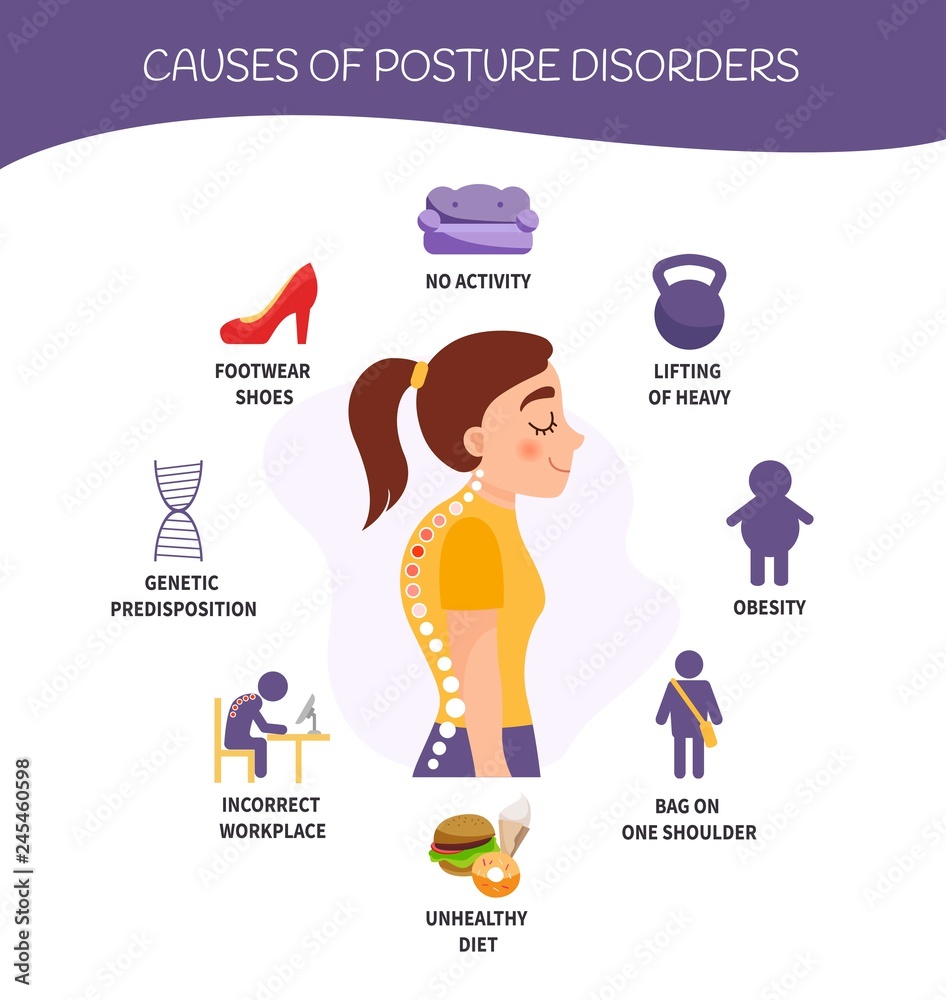 CAUSES OF POSTURE DISORDERS

NO ACTIVITY

FOOTWEAR SHOES

LIFTING OF HEAVY

GENETIC PREDISPOSITION

OBESITY

INCORRECT WORKPLACE

BAG ON ONE SHOULDER

UNHEALTHY DIET

Adobe Stock | #245460598