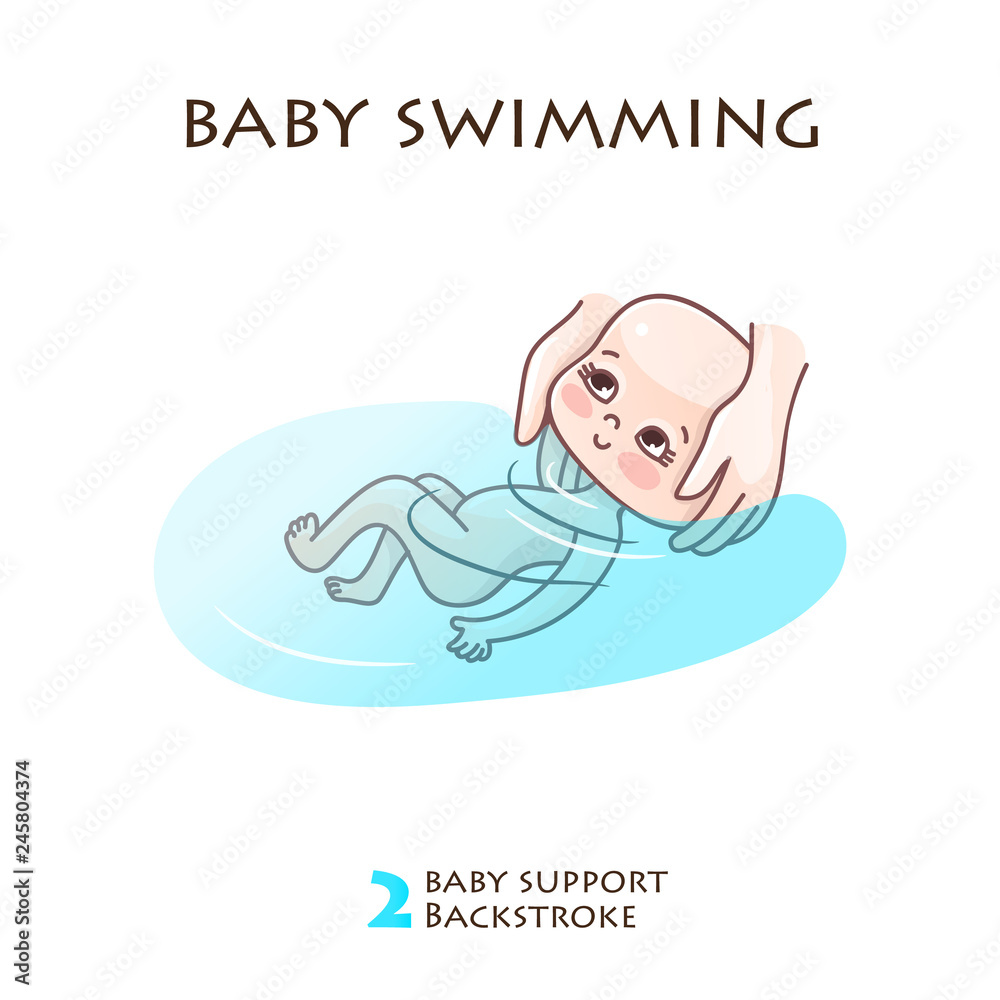 BABY SWIMMING

2 BABY SUPPORT BACKSTROKE

Adobe Stock | #245804374