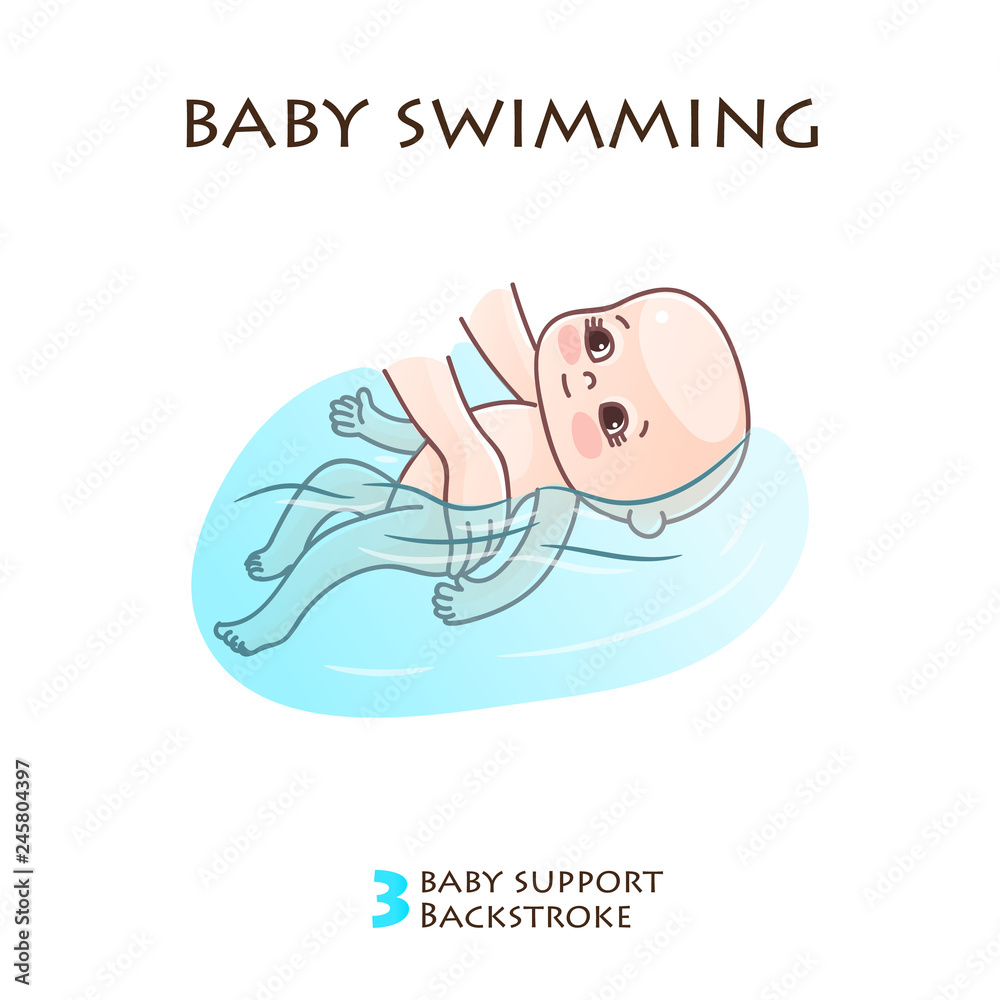 BABY SWIMMING

3 BABY SUPPORT
BACKSTROKE

Adobe Stock | #245804397