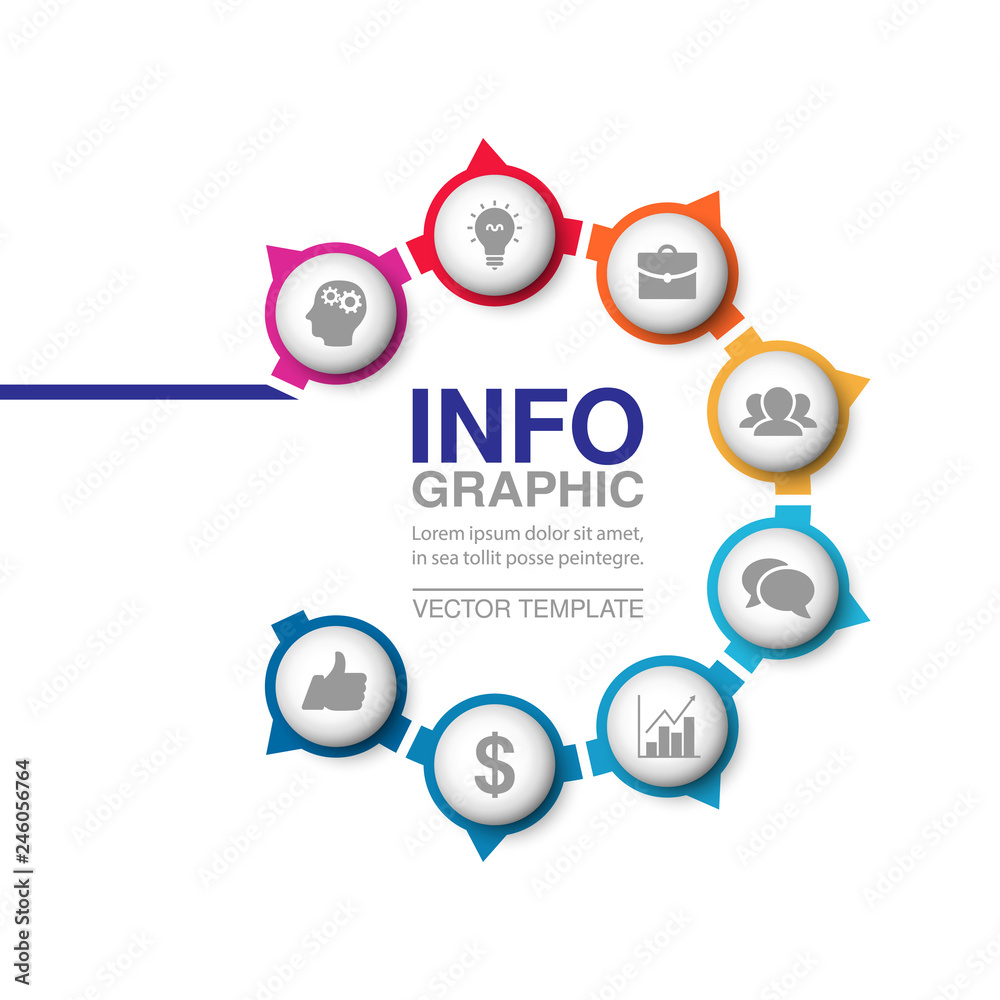 INFO
GRAPHIC
Lorem ipsum dolor sit amet, in sea tollit posse peintegre.
VECTOR TEMPLATE

$

Adobe Stock | #246056764