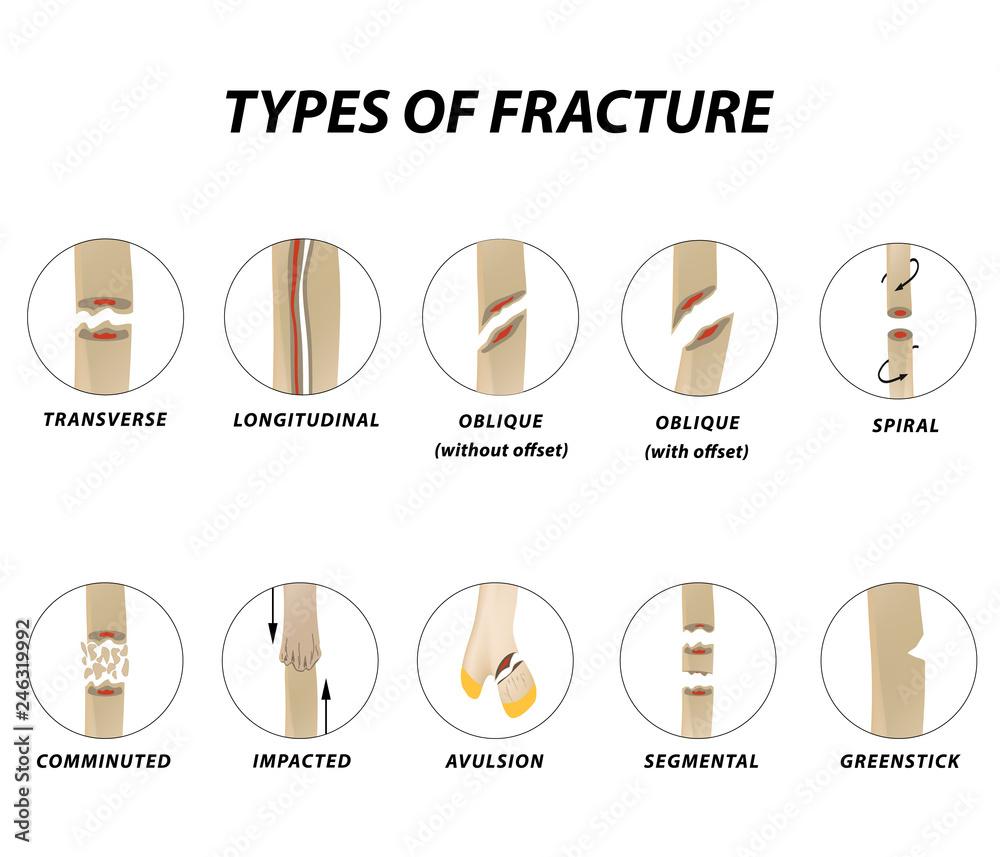 TYPES OF FRACTURE

TRANSVERSE

LONGITUDINAL

OBLIQUE
(without offset)

OBLIQUE
(with offset)

SPIRAL

COMMINUTED

IMPACTED

AVULSION

SEGMENTAL

GREENSTICK

Adobe Stock | #246319992