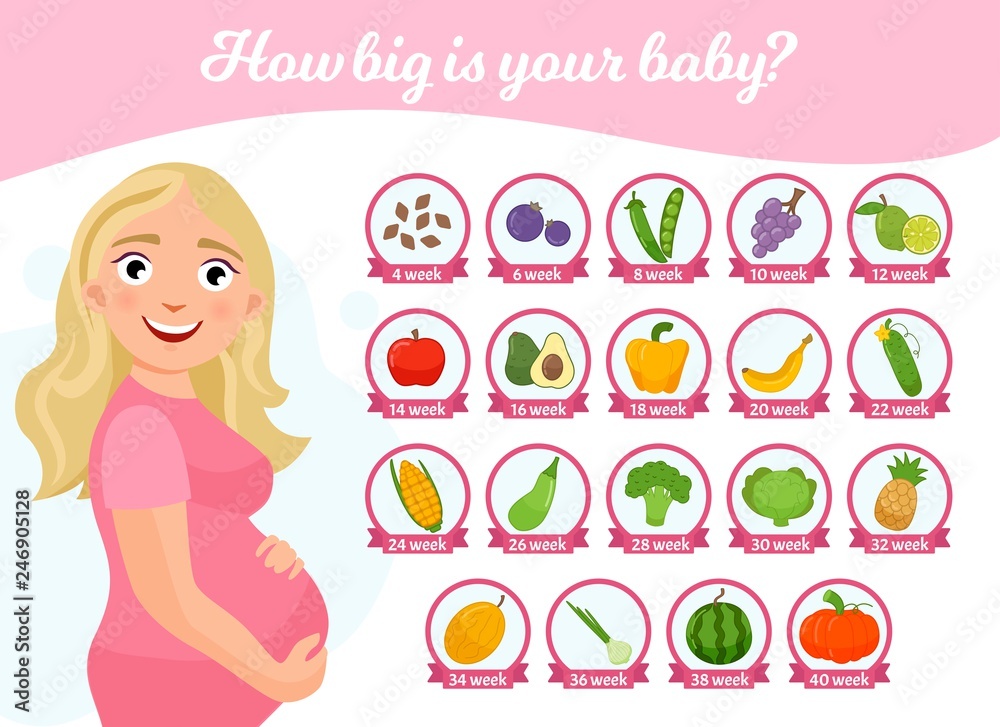 How big is your baby?

4 week
6 week
8 week
10 week
12 week
14 week
16 week
18 week
20 week
22 week
24 week
26 week
28 week
30 week
32 week
34 week
36 week
38 week
40 week

Adobe Stock | #246905128