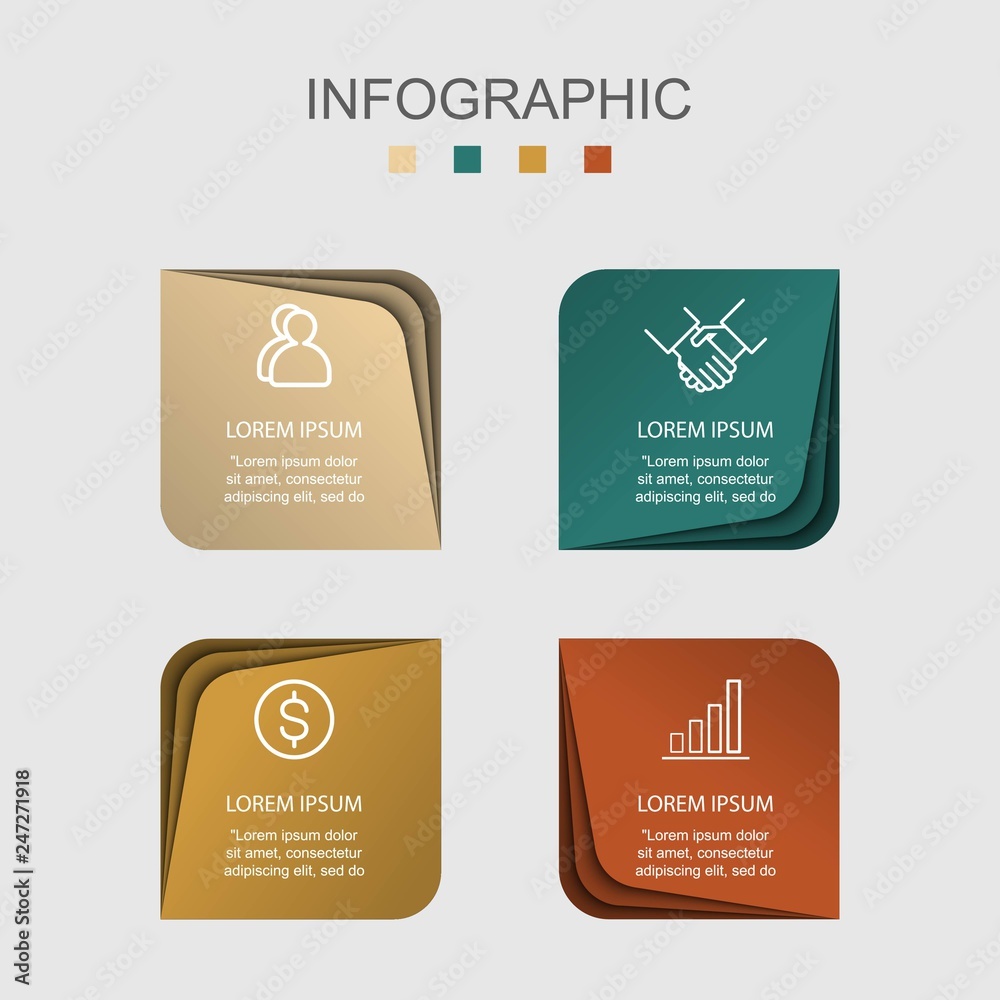 INFOGRAPHIC

LOREM IPSUM
"Lorem ipsum dolor sit amet, consectetur adipiscing elit, sed do

LOREM IPSUM
"Lorem ipsum dolor sit amet, consectetur adipiscing elit, sed do

LOREM IPSUM
"Lorem ipsum dolor sit amet, consectetur adipiscing elit, sed do

LOREM IPSUM
"Lorem ipsum dolor sit amet, consectetur adipiscing elit, sed do

Adobe Stock | #247271918