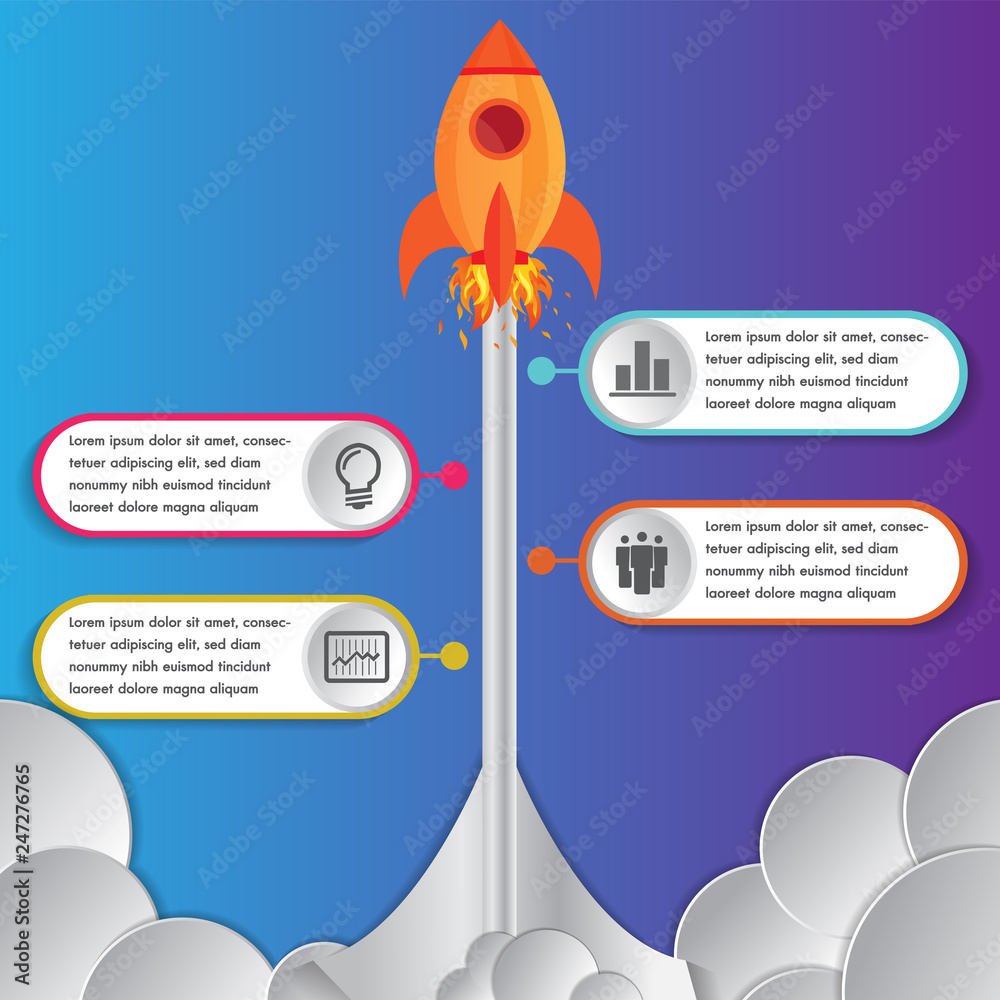 Lorem ipsum dolor sit amet, consectetuer adipiscing elit, sed diam nonummy nibh euismod tincidunt laoreet dolore magna aliquam

Lorem ipsum dolor sit amet, consectetuer adipiscing elit, sed diam nonummy nibh euismod tincidunt laoreet dolore magna aliquam

Lorem ipsum dolor sit amet, consectetuer adipiscing elit, sed diam nonummy nibh euismod tincidunt laoreet dolore magna aliquam

Lorem ipsum dolor sit amet, consectetuer adipiscing elit, sed diam nonummy nibh euismod tincidunt laoreet dolore magna aliquam

Adobe Stock | #247276765