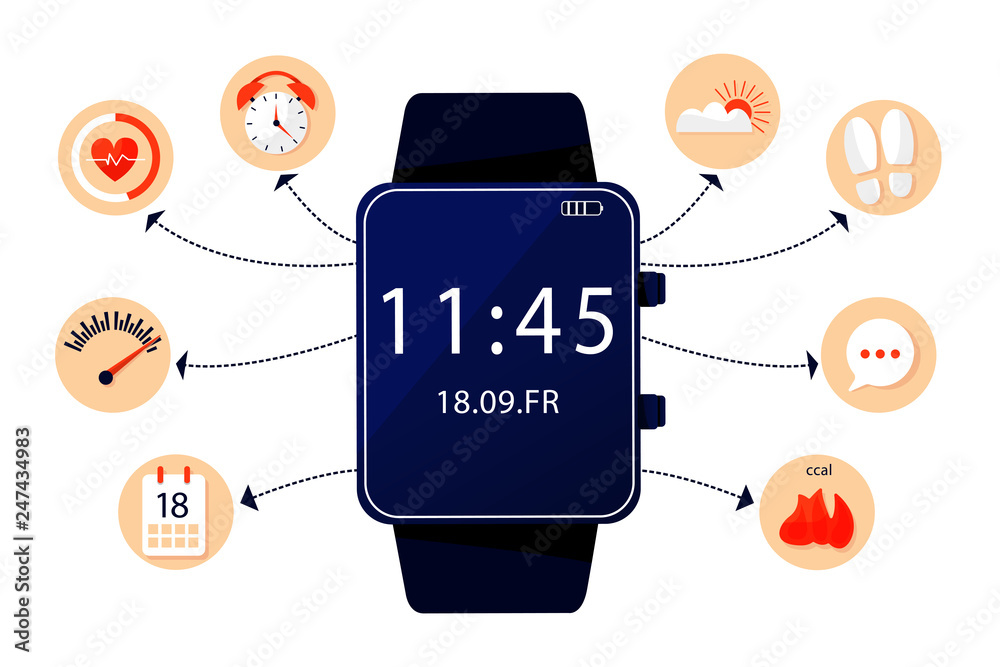 11:45
18.09.FR
18
ccal
Adobe Stock | #247434983