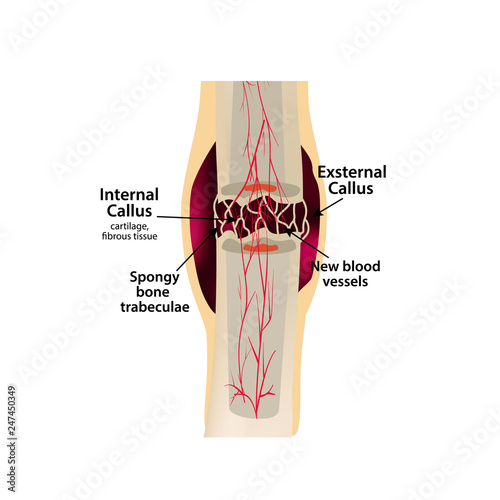 Internal Callus
cartilage, fibrous tissue

Exsternal Callus

Spongy bone trabeculae

New blood vessels

Adobe Stock

Adobe Stock | #247450349