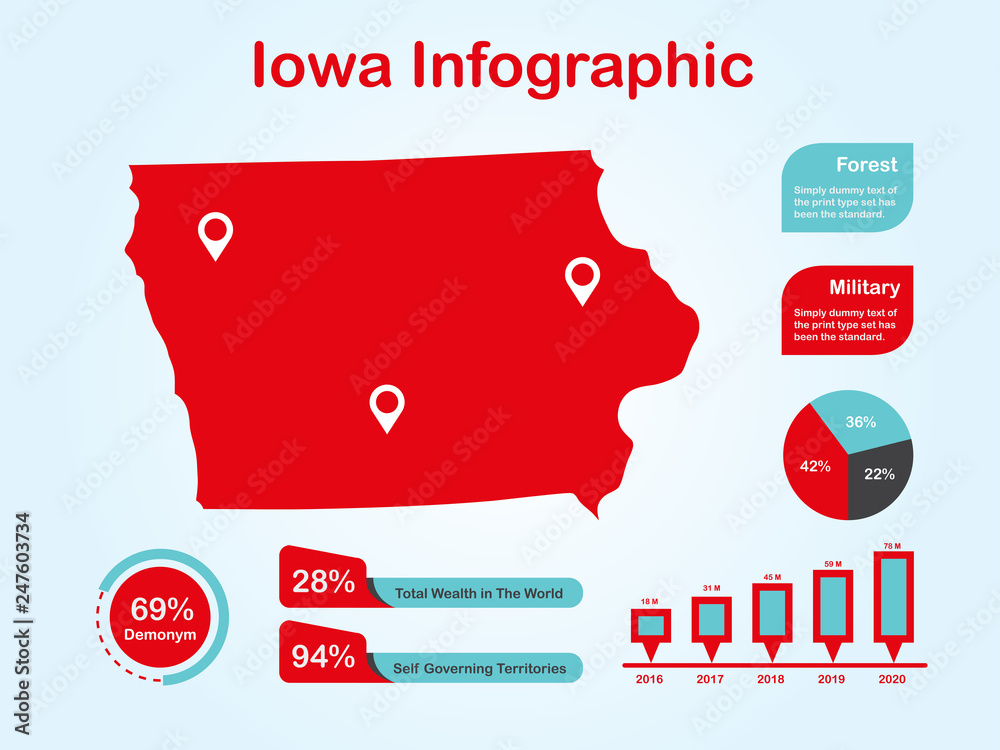 Iowa Infographic

Forest
Simply dummy text of the print type set has been the standard.

Military
Simply dummy text of the print type set has been the standard.

36%
42%
22%

69%
Demonym

28%
Total Wealth in The World

94%
Self Governing Territories

18 M
31 M
45 M
59 M
78 M
2016
2017
2018
2019
2020

Adobe Stock | #247603734