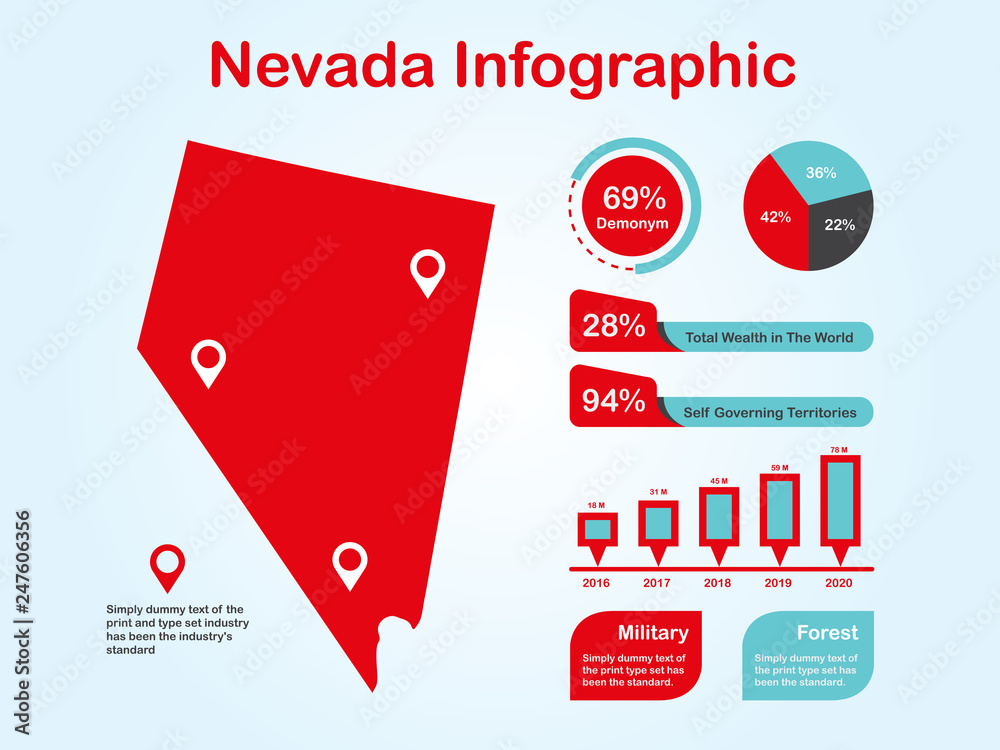 Nevada Infographic

69%
Demonym

36%
42%
22%

28%
Total Wealth in The World

94%
Self Governing Territories

18 M
31 M
45 M
59 M
78 M
2016
2017
2018
2019
2020

Simply dummy text of the print and type set industry has been the industry's standard

Military
Simply dummy text of the print type set has been the standard.

Forest
Simply dummy text of the print type set has been the standard.

Adobe Stock | #247606356