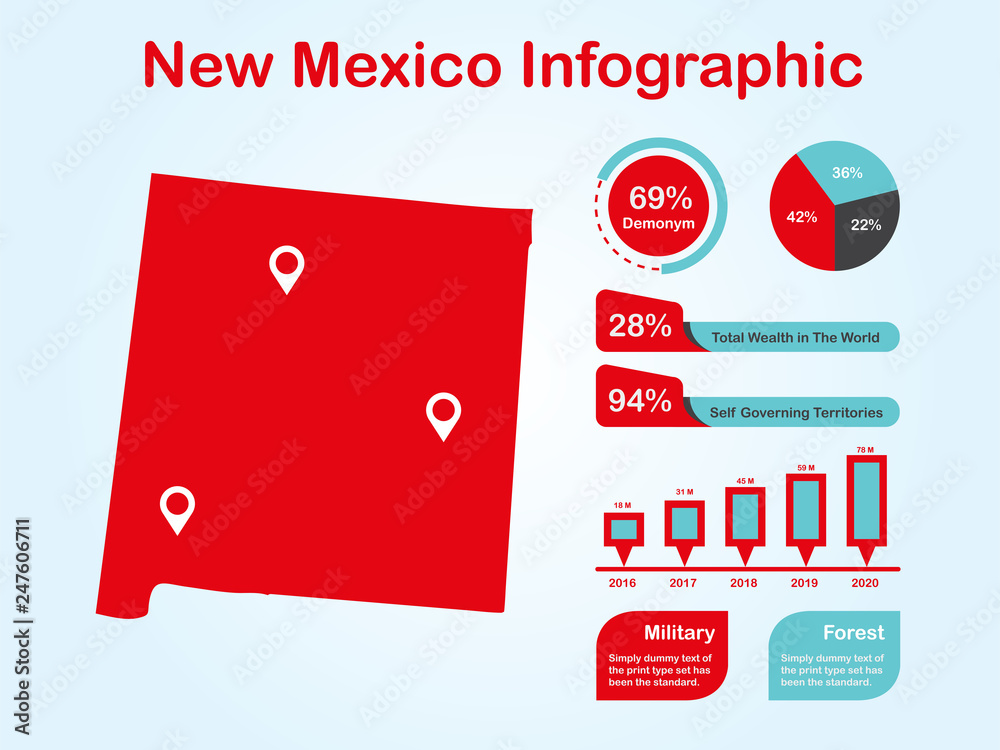 New Mexico Infographic

69%
Demonym

36%
42%
22%

28%
Total Wealth in The World

94%
Self Governing Territories

18 M
31 M
45 M
59 M
78 M

2016
2017
2018
2019
2020

Military
Simply dummy text of the print type set has been the standard.

Forest
Simply dummy text of the print type set has been the standard.

Adobe Stock | #247606711