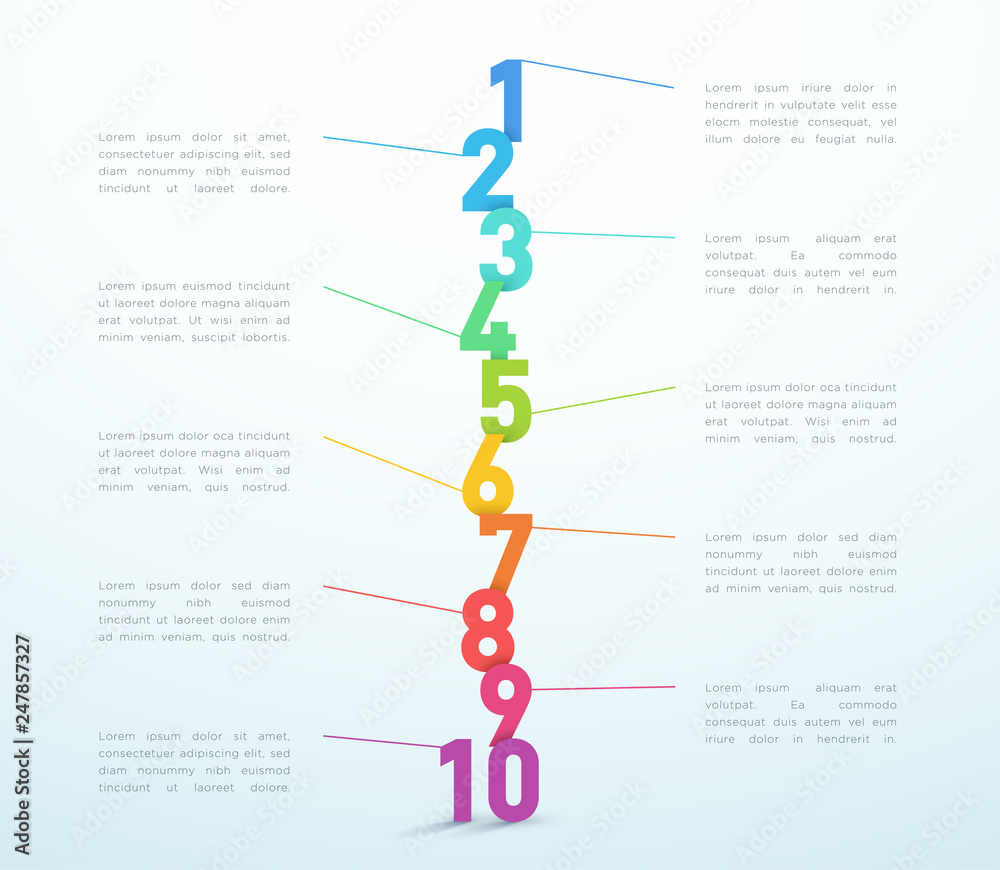 1

Lorem ipsum iriure dolor in hendrerit in vulputate velit esse elocm molestie consequat, vel illum dolore eu feugiat nulla.

2

Lorem ipsum dolor sit amet, consectetuer adipiscing elit, sed diam nonummy nibh euismod tincidunt ut laoreet dolore.

3

Lorem ipsum aliquam erat volutpat. Ea commodo consequat duis autem vel eum iriure dolor in hendrerit in.

4

Lorem ipsum euismod tincidunt ut laoreet dolore magna aliquam erat volutpat. Ut wisi enim ad minim veniam, suscipit lobortis.

5

Lorem ipsum dolor oca tincidunt ut laoreet dolore magna aliquam erat volutpat. Wisi enim ad minim veniam, quis nostrud.

6

Lorem ipsum dolor oca tincidunt ut laoreet dolore magna aliquam erat volutpat. Wisi enim ad minim veniam, quis nostrud.

7

Lorem ipsum dolor sed diam nonummy nibh euismod tincidunt ut laoreet dolore enim ad minim veniam, quis nostrud.

8

Lorem ipsum dolor sed diam nonummy nibh euismod tincidunt ut laoreet dolore enim ad minim veniam, quis nostrud.

9

Lorem ipsum aliquam erat volutpat. Ea commodo consequat duis autem vel eum iriure dolor in hendrerit in.

10

Lorem ipsum dolor sit amet, consectetuer adipiscing elit, sed diam nonummy nibh euismod tincidunt ut laoreet dolore.

Adobe Stock | #247857327