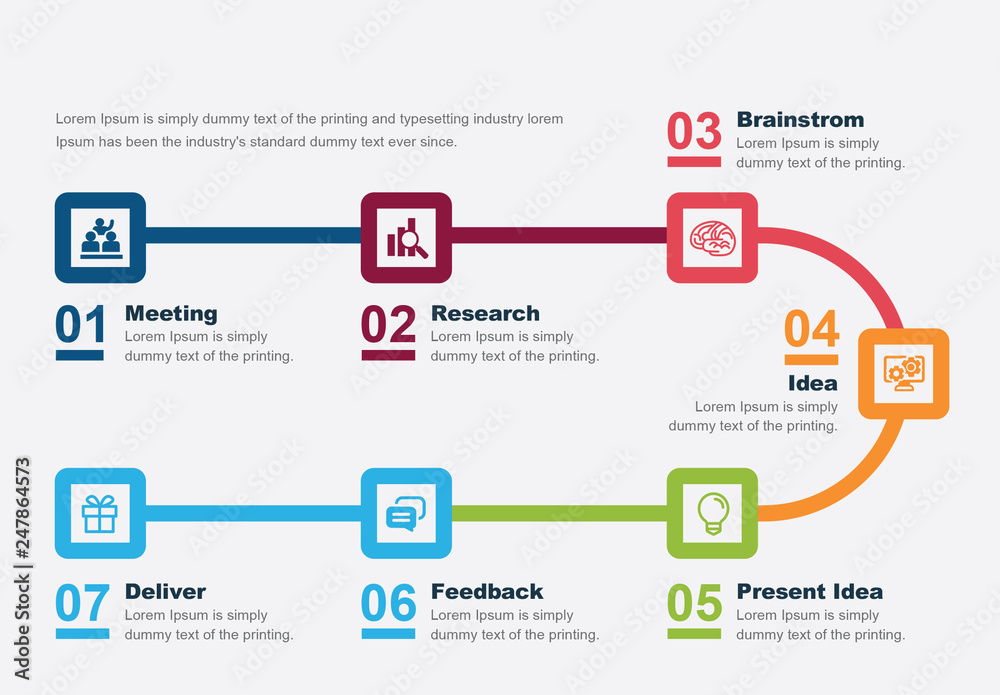 Lorem Ipsum is simply dummy text of the printing and typesetting industry lorem Ipsum has been the industry's standard dummy text ever since.

03 Brainstrom
Lorem Ipsum is simply dummy text of the printing.

01 Meeting
Lorem Ipsum is simply dummy text of the printing.

02 Research
Lorem Ipsum is simply dummy text of the printing.

04 Idea
Lorem Ipsum is simply dummy text of the printing.

07 Deliver
Lorem Ipsum is simply dummy text of the printing.

06 Feedback
Lorem Ipsum is simply dummy text of the printing.

05 Present Idea
Lorem Ipsum is simply dummy text of the printing.

Adobe Stock | #247864573