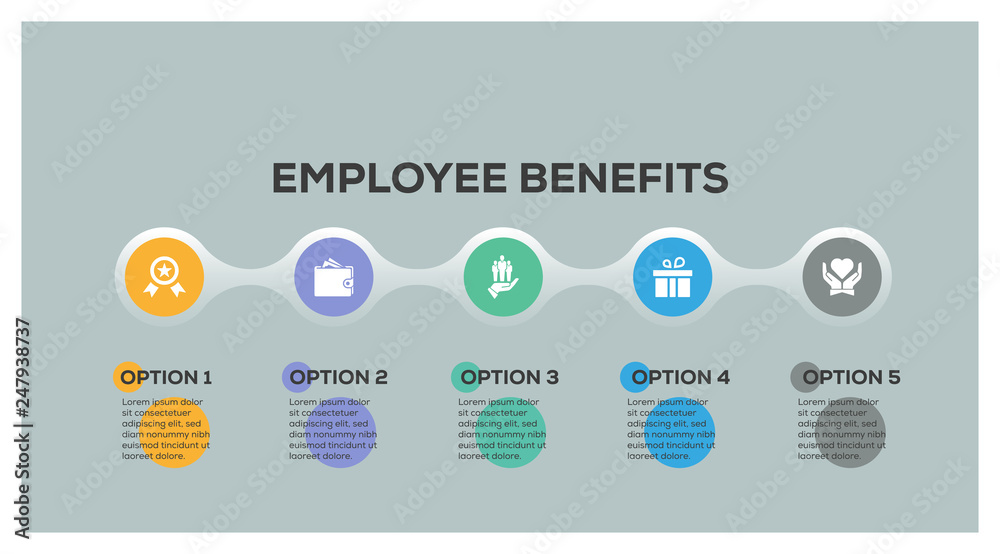 EMPLOYEE BENEFITS

OPTION 1
Lorem ipsum dolor sit consectetuer adipiscing elit, sed diam nonummy nibh euismod tincidunt ut laoreet dolore.

OPTION 2
Lorem ipsum dolor sit consectetuer adipiscing elit, sed diam nonummy nibh euismod tincidunt ut laoreet dolore.

OPTION 3
Lorem ipsum dolor sit consectetuer adipiscing elit, sed diam nonummy nibh euismod tincidunt ut laoreet dolore.

OPTION 4
Lorem ipsum dolor sit consectetuer adipiscing elit, sed diam nonummy nibh euismod tincidunt ut laoreet dolore.

OPTION 5
Lorem ipsum dolor sit consectetuer adipiscing elit, sed diam nonummy nibh euismod tincidunt ut laoreet dolore.

Adobe Stock | #247938737