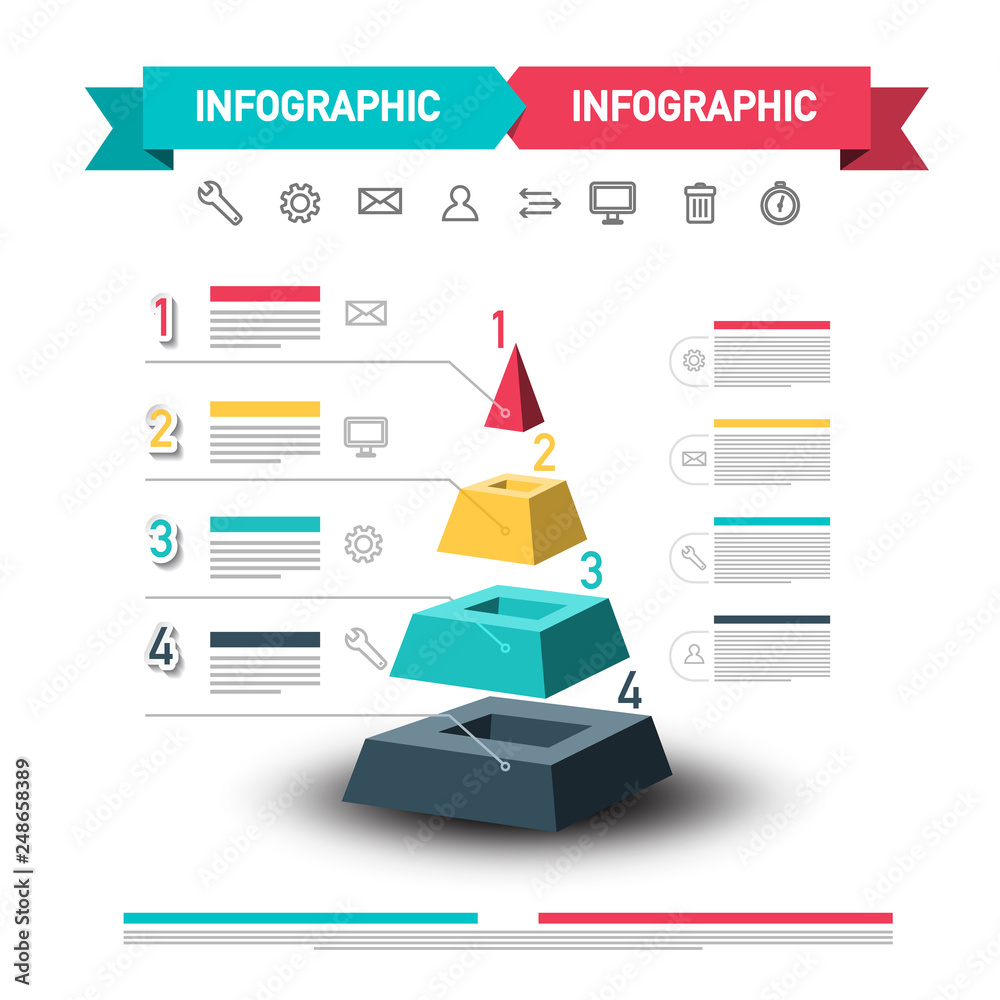 INFOGRAPHIC INFOGRAPHIC

1

2

3

4

1

2

3

4

Adobe Stock | #248658389