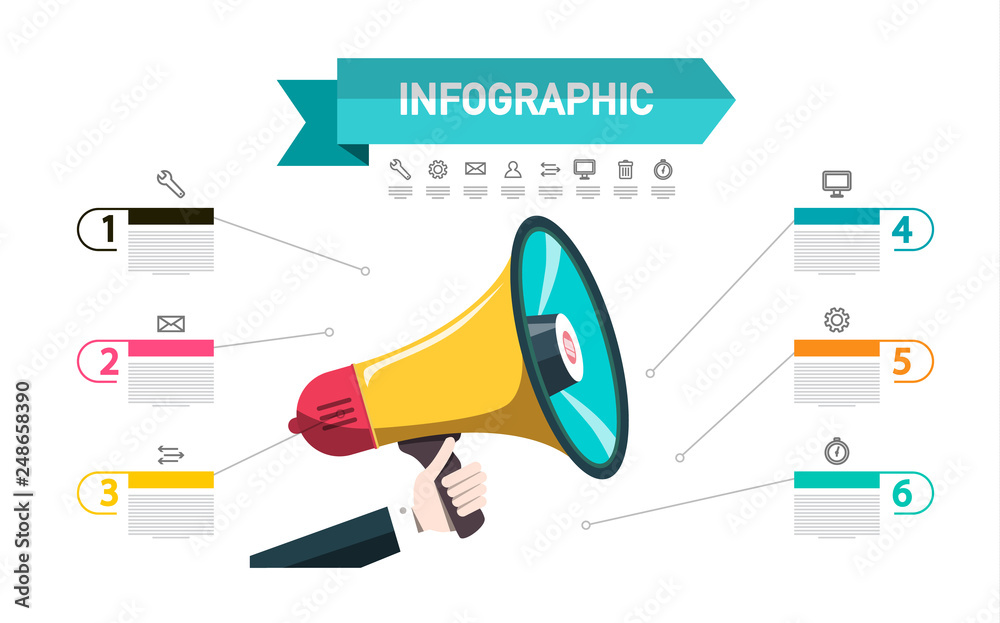 INFOGRAPHIC

1

2

3

4

5

6

Adobe Stock | #248658390