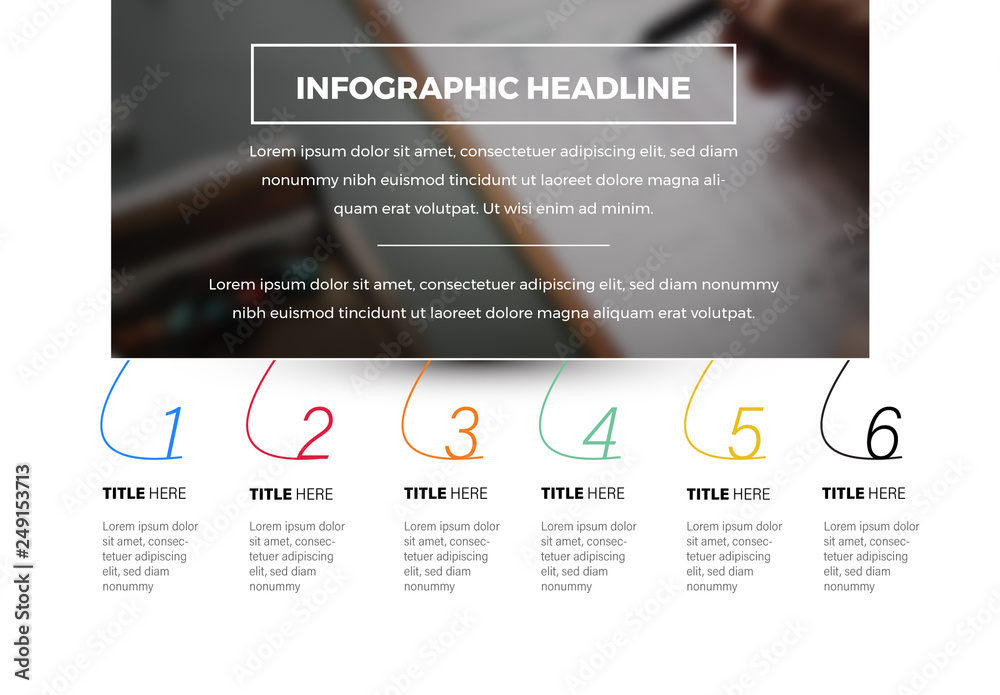 INFOGRAPHIC HEADLINE

Lorem ipsum dolor sit amet, consectetuer adipiscing elit, sed diam nonummy nibh euismod tincidunt ut laoreet dolore magna aliquam erat volutpat. Ut wisi enim ad minim.

Lorem ipsum dolor sit amet, consectetuer adipiscing elit, sed diam nonummy nibh euismod tincidunt ut laoreet dolore magna aliquam erat volutpat.

1

TITLE HERE

Lorem ipsum dolor sit amet, consectetuer adipiscing elit, sed diam nonummy

2

TITLE HERE

Lorem ipsum dolor sit amet, consectetuer adipiscing elit, sed diam nonummy

3

TITLE HERE

Lorem ipsum dolor sit amet, consectetuer adipiscing elit, sed diam nonummy

4

TITLE HERE

Lorem ipsum dolor sit amet, consectetuer adipiscing elit, sed diam nonummy

5

TITLE HERE

Lorem ipsum dolor sit amet, consectetuer adipiscing elit, sed diam nonummy

6

TITLE HERE

Lorem ipsum dolor sit amet, consectetuer adipiscing elit, sed diam nonummy

Adobe Stock | #249153713