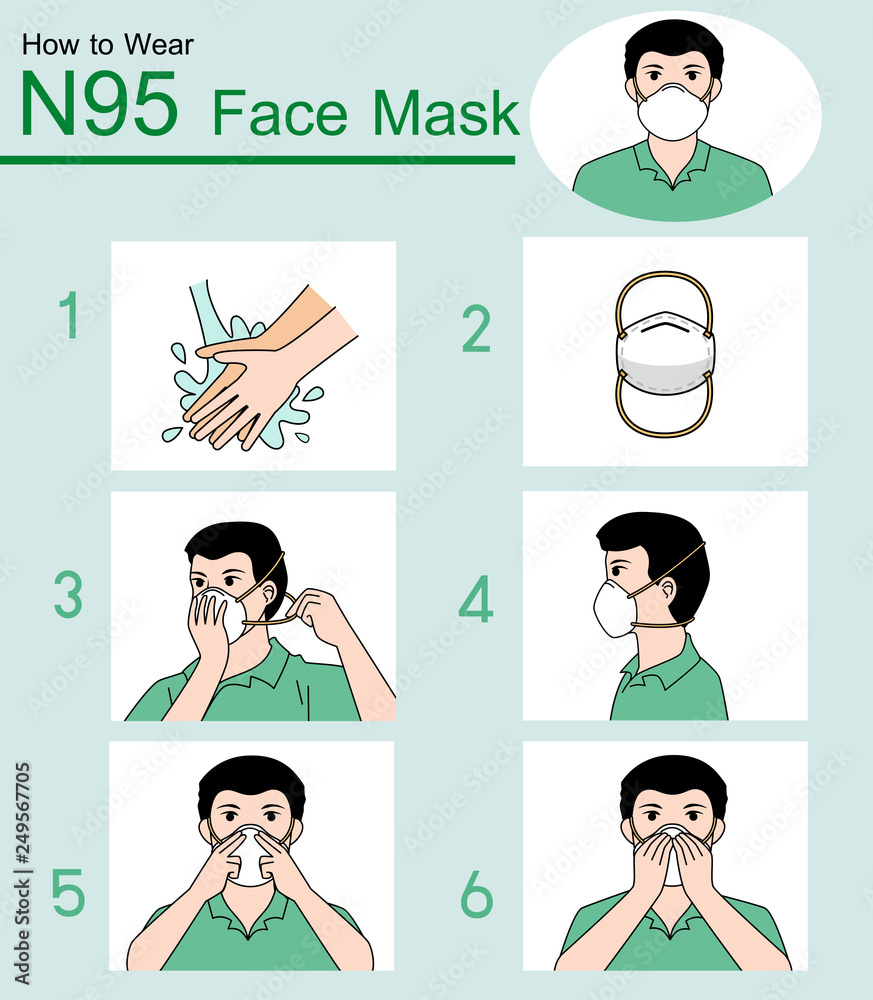 How to Wear
N95 Face Mask

1

2

3

4

5

6

Adobe Stock | #249567705