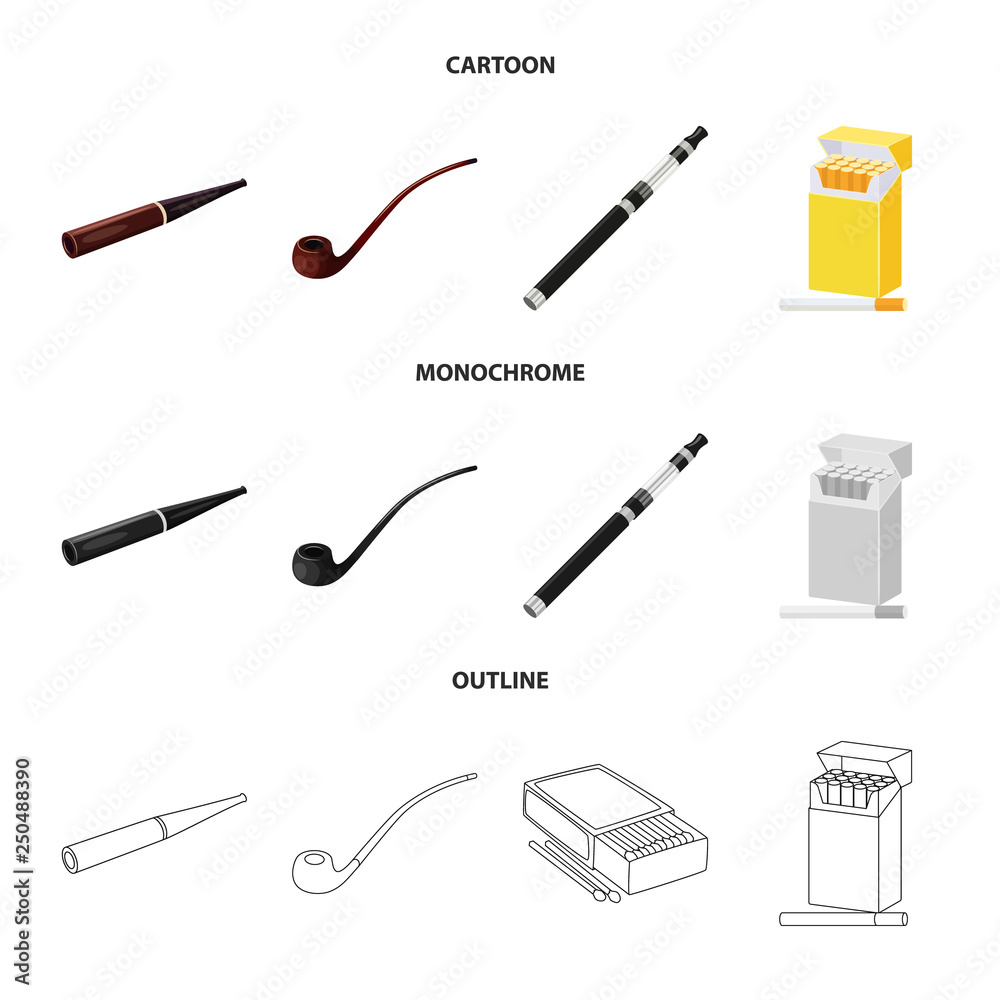 CARTOON

MONOCHROME

OUTLINE

Adobe Stock | #250488390