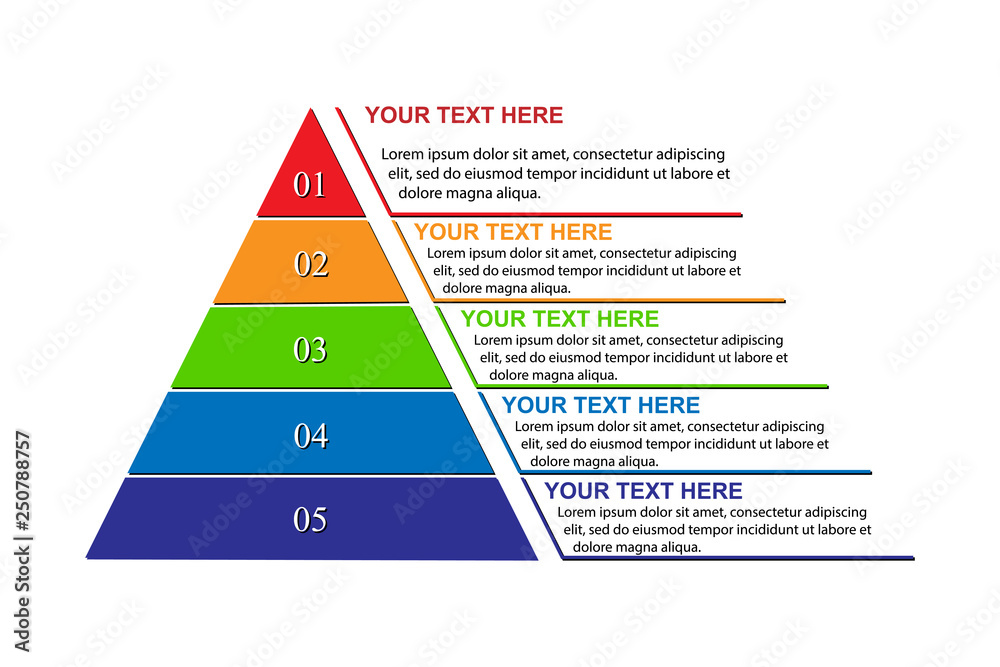 01

YOUR TEXT HERE

Lorem ipsum dolor sit amet, consectetur adipiscing elit, sed do eiusmod tempor incididunt ut labore et dolore magna aliqua.

02

YOUR TEXT HERE

Lorem ipsum dolor sit amet, consectetur adipiscing elit, sed do eiusmod tempor incididunt ut labore et dolore magna aliqua.

03

YOUR TEXT HERE

Lorem ipsum dolor sit amet, consectetur adipiscing elit, sed do eiusmod tempor incididunt ut labore et dolore magna aliqua.

04

YOUR TEXT HERE

Lorem ipsum dolor sit amet, consectetur adipiscing elit, sed do eiusmod tempor incididunt ut labore et dolore magna aliqua.

05

YOUR TEXT HERE

Lorem ipsum dolor sit amet, consectetur adipiscing elit, sed do eiusmod tempor incididunt ut labore et dolore magna aliqua.

Adobe Stock | #250788757