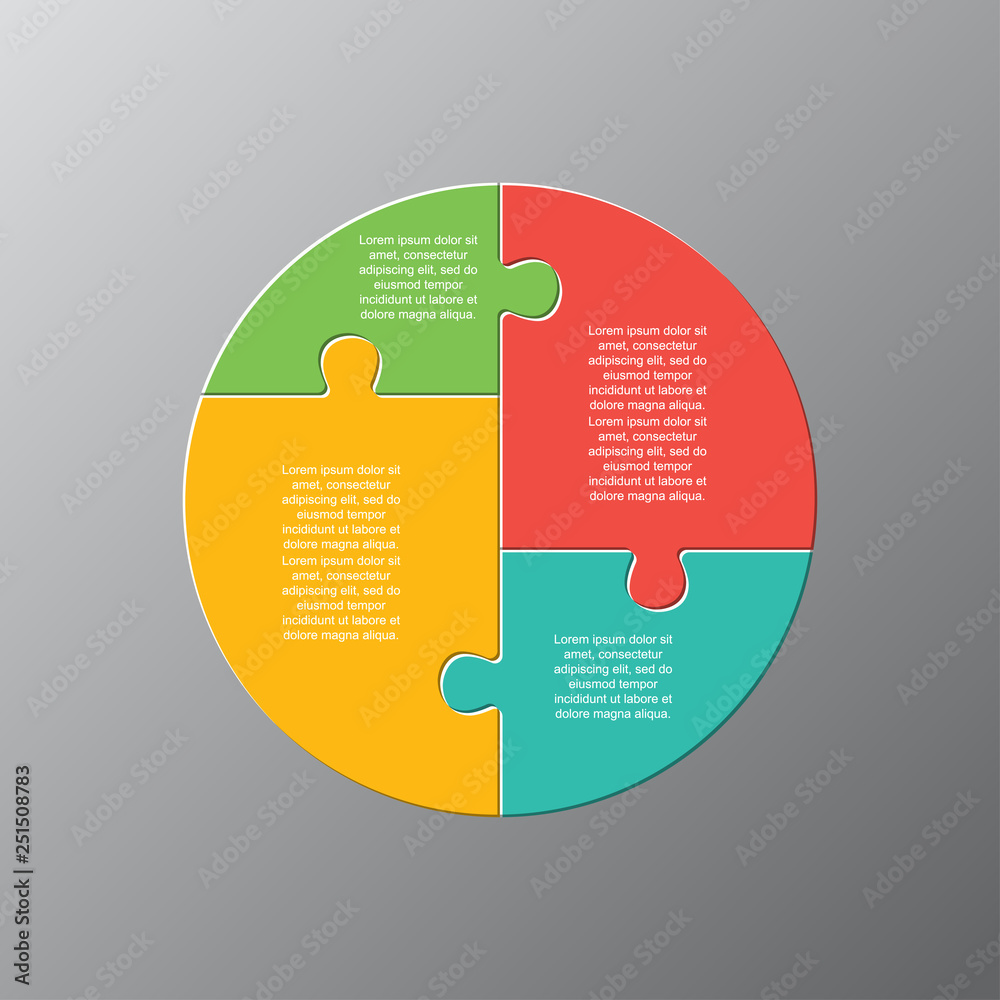 Lorem ipsum dolor sit amet, consectetur adipiscing elit, sed do eiusmod tempor incididunt ut labore et dolore magna aliqua.

Lorem ipsum dolor sit amet, consectetur adipiscing elit, sed do eiusmod tempor incididunt ut labore et dolore magna aliqua. Lorem ipsum dolor sit amet, consectetur adipiscing elit, sed do eiusmod tempor incididunt ut labore et dolore magna aliqua.

Lorem ipsum dolor sit amet, consectetur adipiscing elit, sed do eiusmod tempor incididunt ut labore et dolore magna aliqua. Lorem ipsum dolor sit amet, consectetur adipiscing elit, sed do eiusmod tempor incididunt ut labore et dolore magna aliqua.

Lorem ipsum dolor sit amet, consectetur adipiscing elit, sed do eiusmod tempor incididunt ut labore et dolore magna aliqua.

Adobe Stock | #251508783