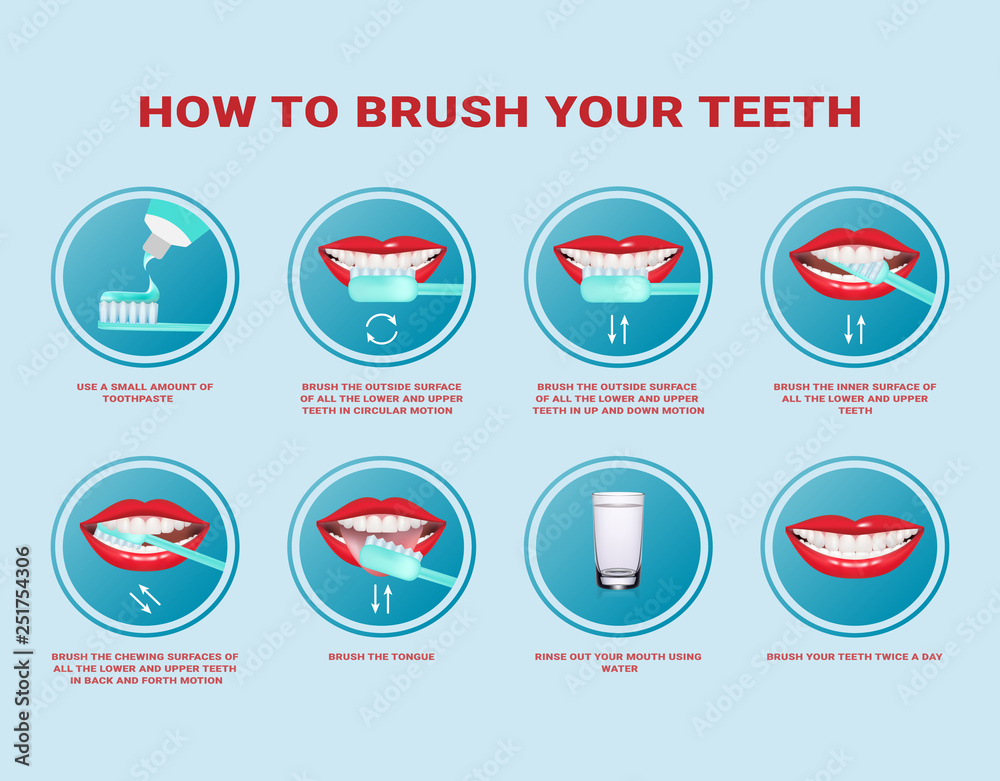 HOW TO BRUSH YOUR TEETH

USE A SMALL AMOUNT OF TOOTHPASTE

BRUSH THE OUTSIDE SURFACE OF ALL THE LOWER AND UPPER TEETH IN CIRCULAR MOTION

BRUSH THE OUTSIDE SURFACE OF ALL THE LOWER AND UPPER TEETH IN UP AND DOWN MOTION

BRUSH THE INNER SURFACE OF ALL THE LOWER AND UPPER TEETH

BRUSH THE CHEWING SURFACES OF ALL THE LOWER AND UPPER TEETH IN BACK AND FORTH MOTION

BRUSH THE TONGUE

RINSE OUT YOUR MOUTH USING WATER

BRUSH YOUR TEETH TWICE A DAY

Adobe Stock | #251754306