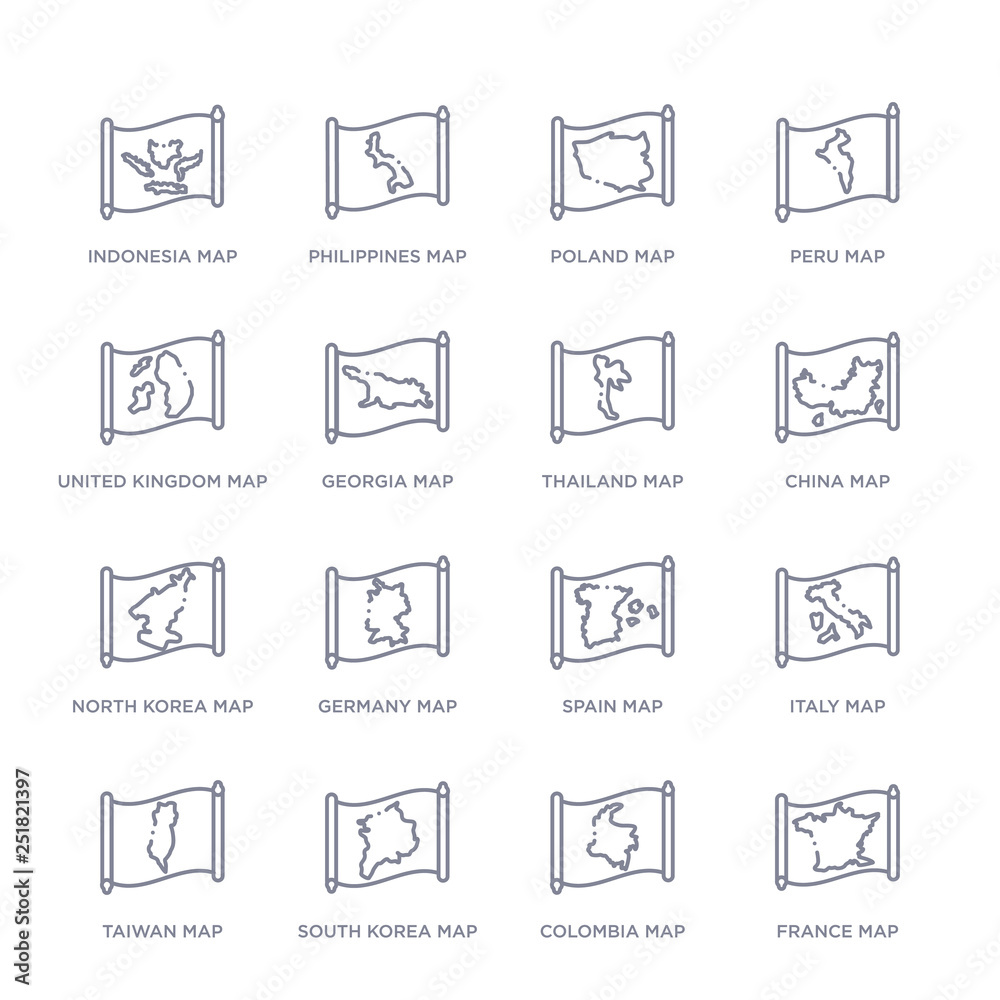 INDONESIA MAP
PHILIPPINES MAP
POLAND MAP
PERU MAP

UNITED KINGDOM MAP
GEORGIA MAP
THAILAND MAP
CHINA MAP

NORTH KOREA MAP
GERMANY MAP
SPAIN MAP
ITALY MAP

TAIWAN MAP
SOUTH KOREA MAP
COLOMBIA MAP
FRANCE MAP

Adobe Stock | #251821397