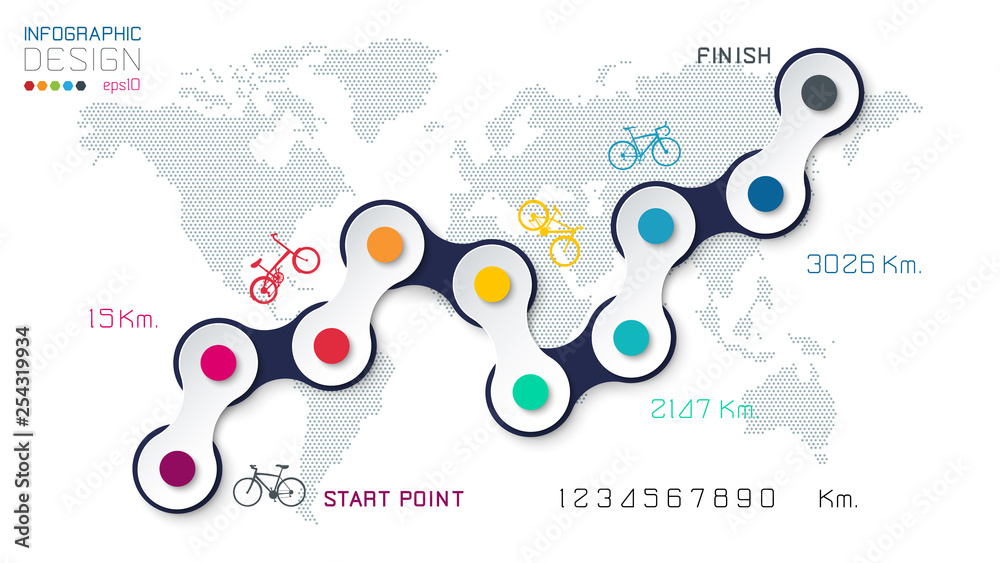 INFOGRAPHIC
DESIGN
eps10

FINISH

3026 Km.

15 Km.

2147 Km.

START POINT

1234567890 Km.

Adobe Stock | #254319934