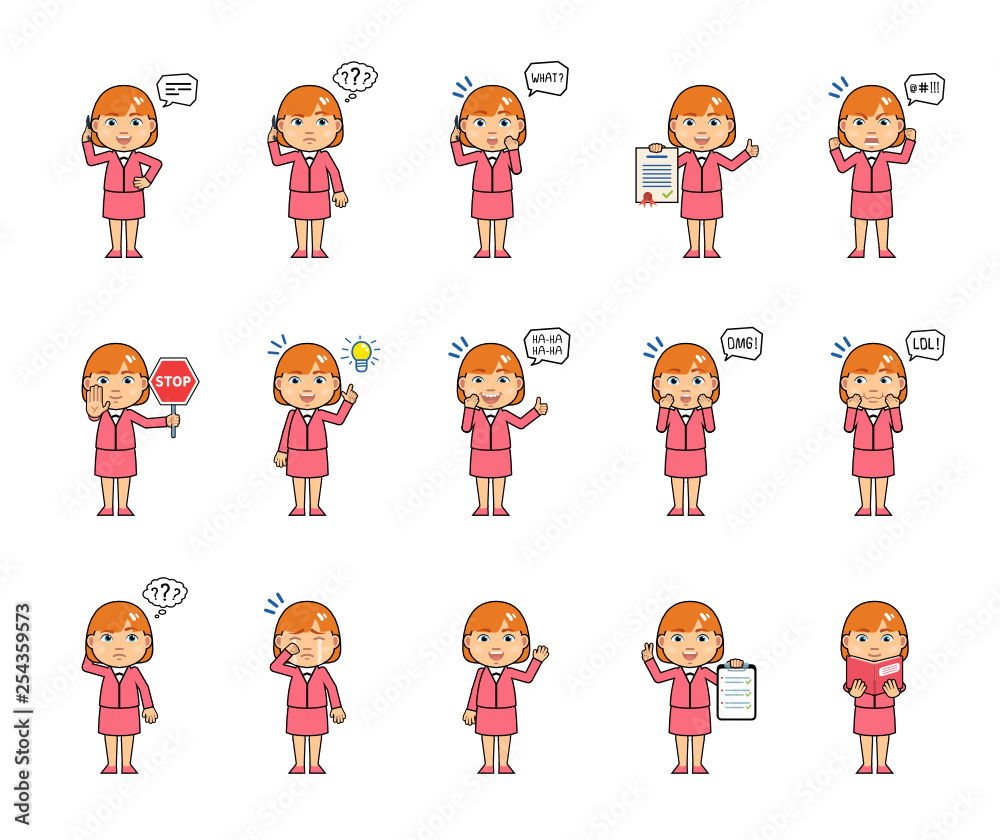 ???

WHAT?

@#!!!

STOP

HA-HA
HA-HA

OMG!

LOL!

???

Adobe Stock | #254359573