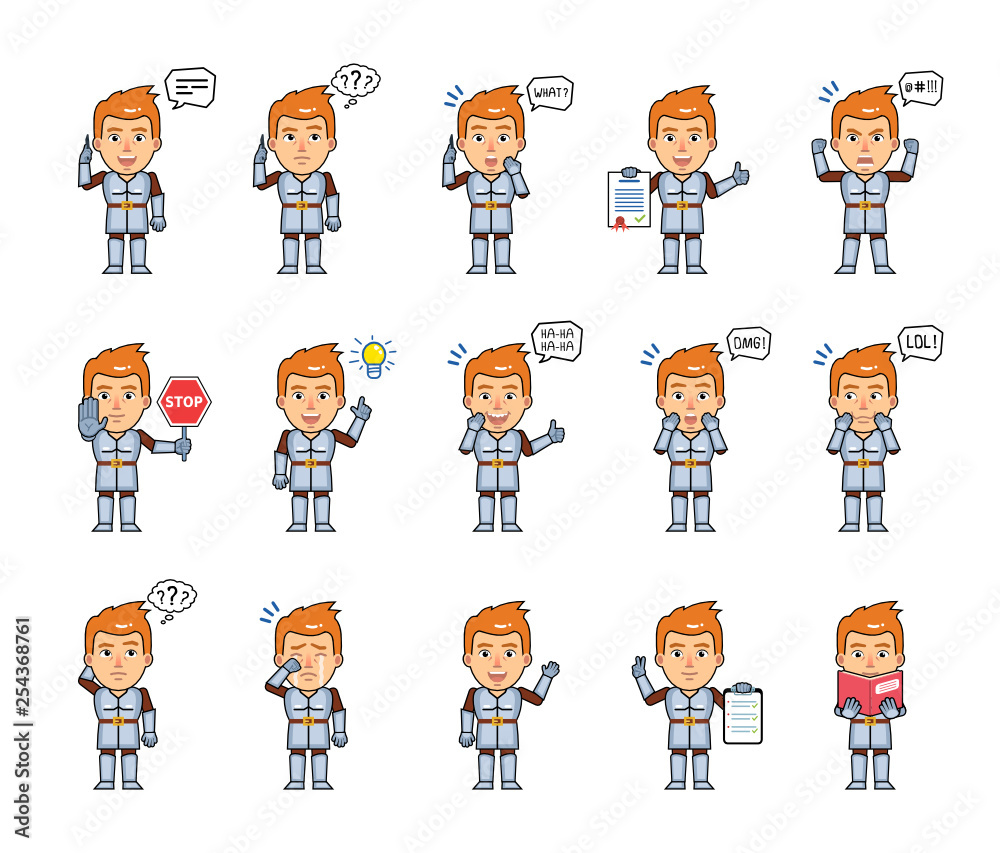 ???

WHAT?

@#!!!

STOP

HA-HA HA-HA

OMG!

LOL!

???

Adobe Stock | #254368761