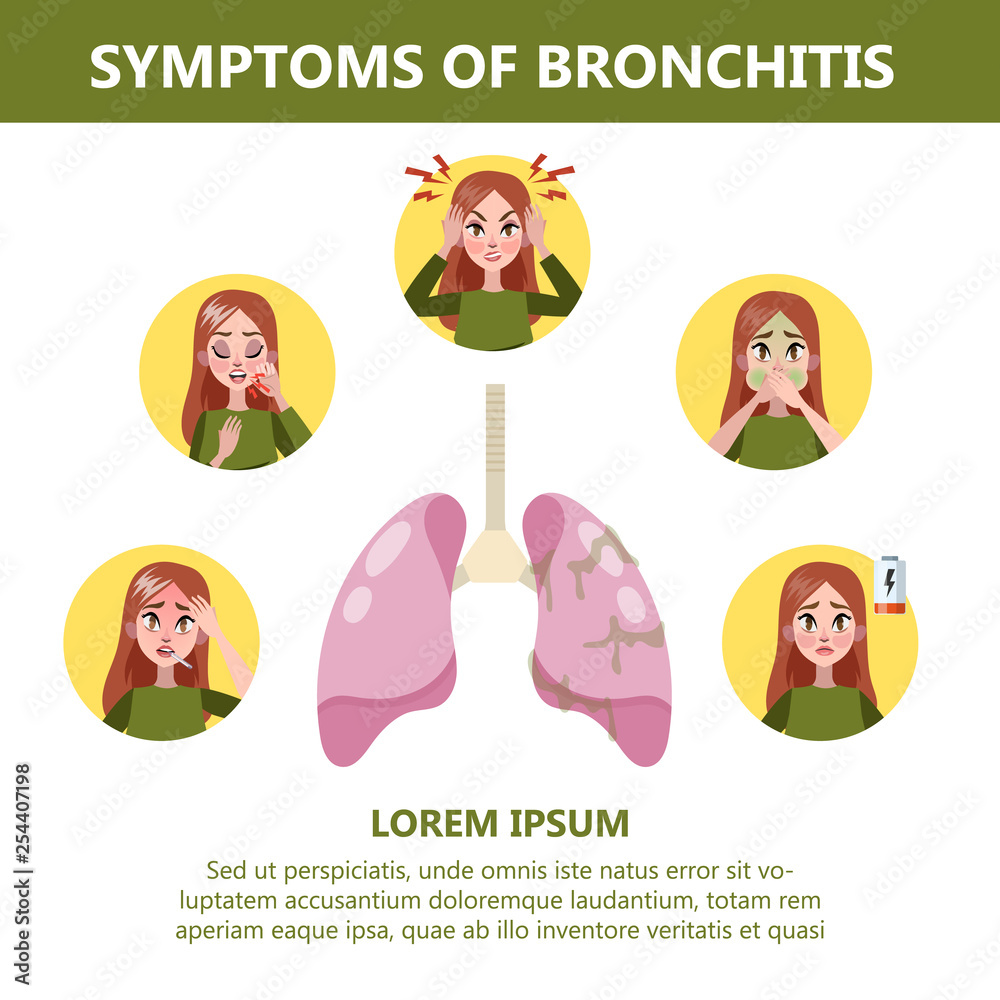 SYMPTOMS OF BRONCHITIS

LOREM IPSUM

Sed ut perspiciatis, unde omnis iste natus error sit voluptatem accusantium doloremque laudantium, totam rem aperiam eaque ipsa, quae ab illo inventore veritatis et quasi

Adobe Stock | #254407198