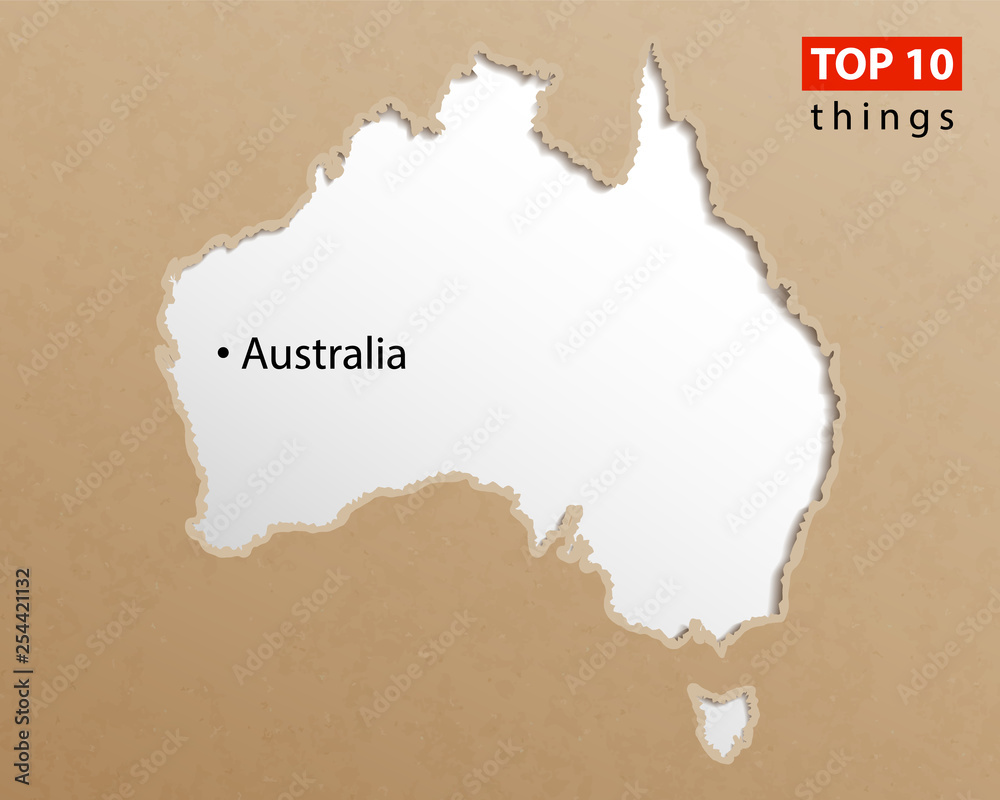 TOP 10
things

• Australia

Adobe Stock | #254421132