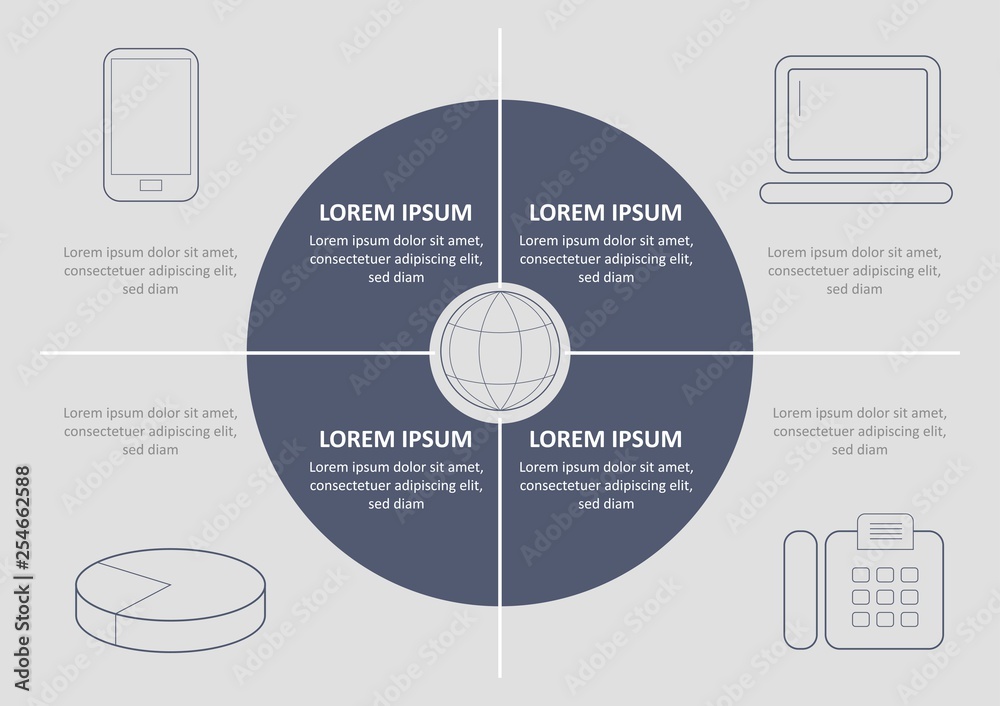 Lorem ipsum dolor sit amet, consectetuer adipiscing elit, sed diam

LOREM IPSUM
Lorem ipsum dolor sit amet, consectetuer adipiscing elit, sed diam

LOREM IPSUM
Lorem ipsum dolor sit amet, consectetuer adipiscing elit, sed diam

Lorem ipsum dolor sit amet, consectetuer adipiscing elit, sed diam

Lorem ipsum dolor sit amet, consectetuer adipiscing elit, sed diam

LOREM IPSUM
Lorem ipsum dolor sit amet, consectetuer adipiscing elit, sed diam

LOREM IPSUM
Lorem ipsum dolor sit amet, consectetuer adipiscing elit, sed diam

Lorem ipsum dolor sit amet, consectetuer adipiscing elit, sed diam

Adobe Stock | #254662588