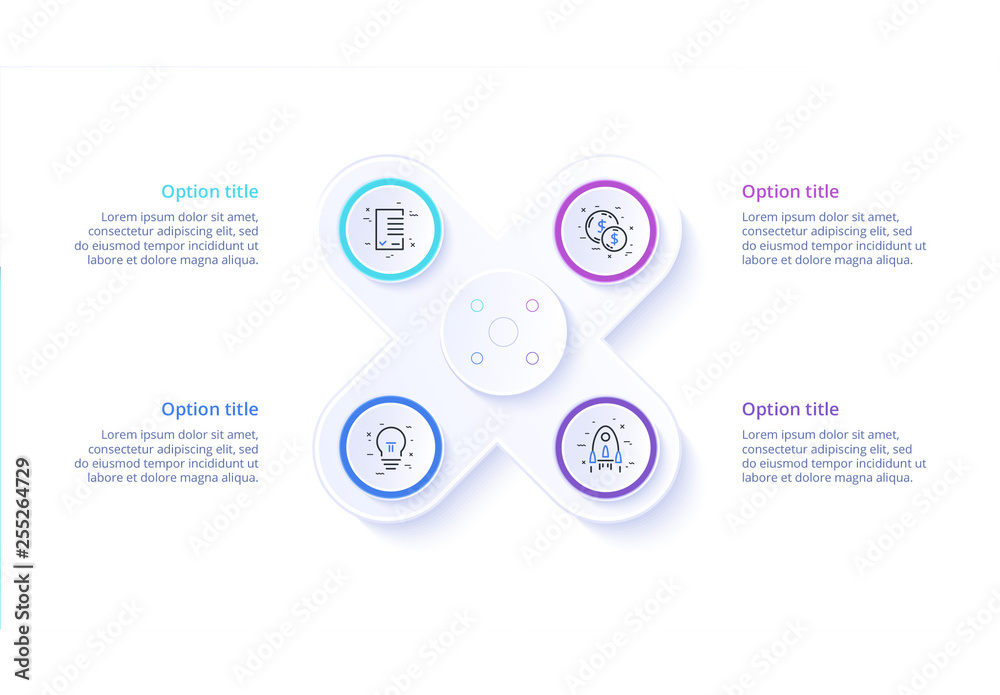 Option title
Lorem ipsum dolor sit amet, consectetur adipiscing elit, sed do eiusmod tempor incididunt ut labore et dolore magna aliqua.

Option title
Lorem ipsum dolor sit amet, consectetur adipiscing elit, sed do eiusmod tempor incididunt ut labore et dolore magna aliqua.

Option title
Lorem ipsum dolor sit amet, consectetur adipiscing elit, sed do eiusmod tempor incididunt ut labore et dolore magna aliqua.

Option title
Lorem ipsum dolor sit amet, consectetur adipiscing elit, sed do eiusmod tempor incididunt ut labore et dolore magna aliqua.

Adobe Stock | #255264729