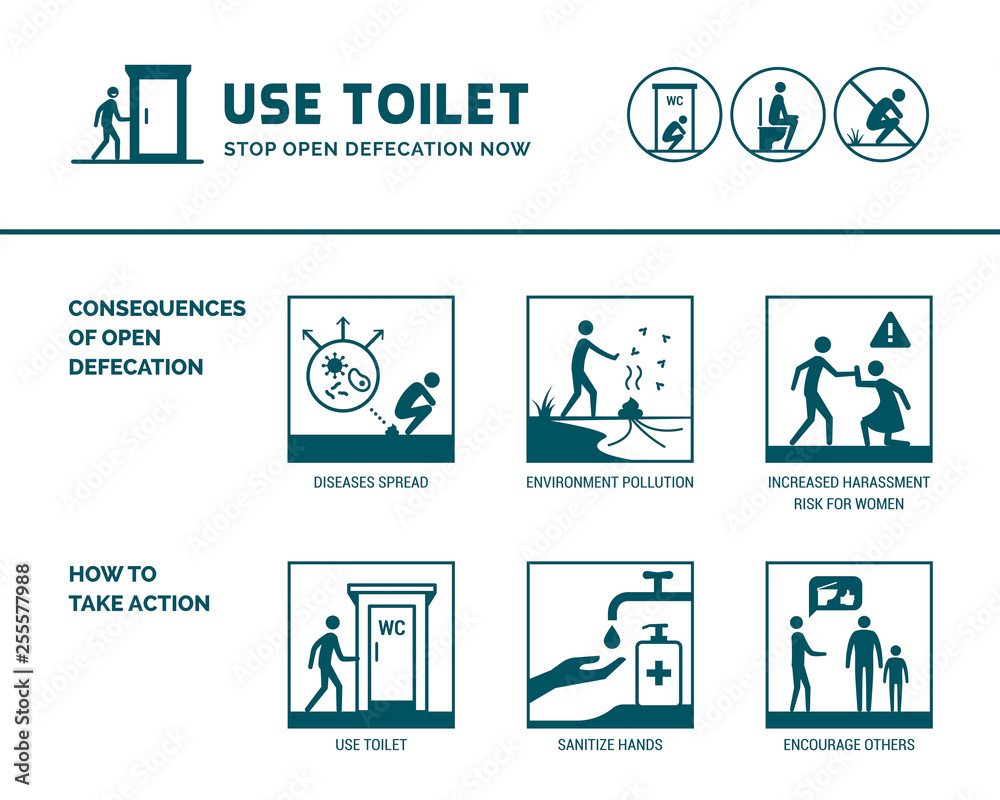 USE TOILET
STOP OPEN DEFECATION NOW

WC

CONSEQUENCES OF OPEN DEFECATION

DISEASES SPREAD

ENVIRONMENT POLLUTION

INCREASED HARASSMENT RISK FOR WOMEN

HOW TO TAKE ACTION

WC

USE TOILET

SANITIZE HANDS

ENCOURAGE OTHERS

Adobe Stock | #255577988