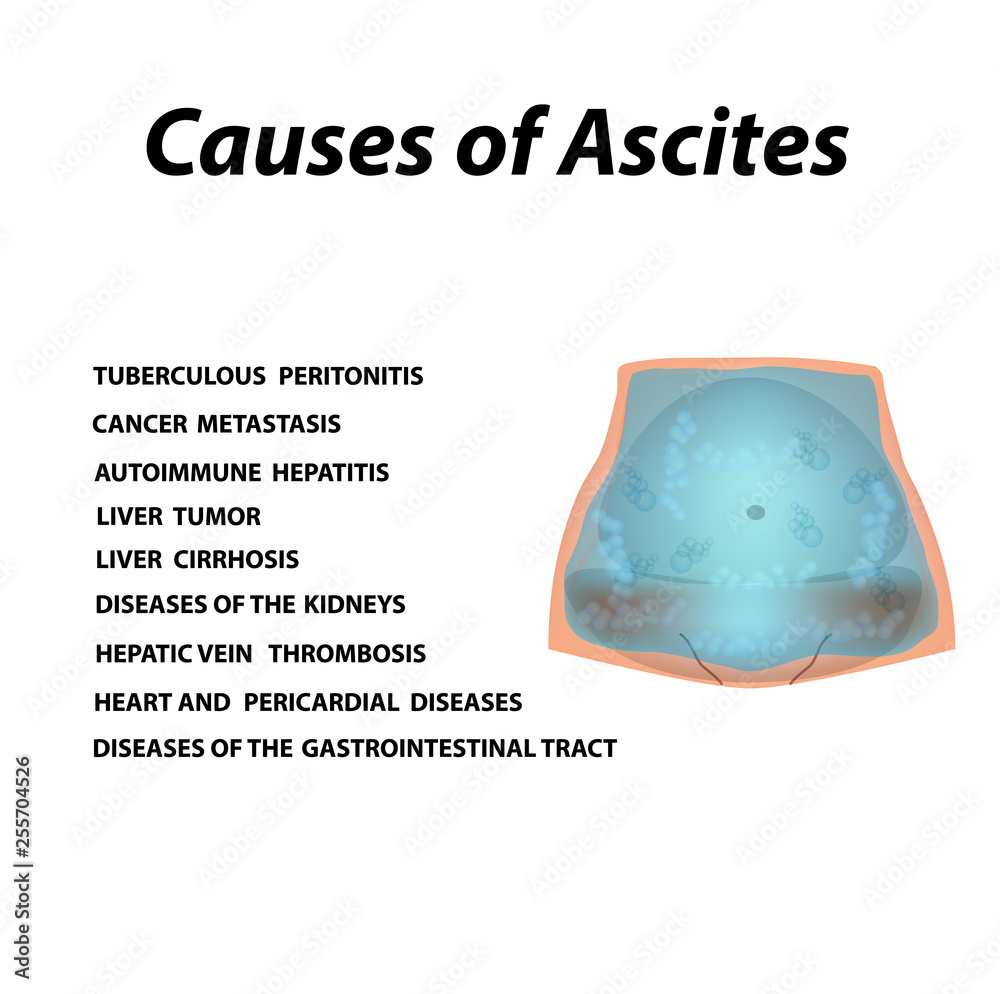 Causes of Ascites

TUBERCULOUS PERITONITIS
CANCER METASTASIS
AUTOIMMUNE HEPATITIS
LIVER TUMOR
LIVER CIRRHOSIS
DISEASES OF THE KIDNEYS
HEPATIC VEIN THROMBOSIS
HEART AND PERICARDIAL DISEASES
DISEASES OF THE GASTROINTESTINAL TRACT

Adobe Stock | #255704526