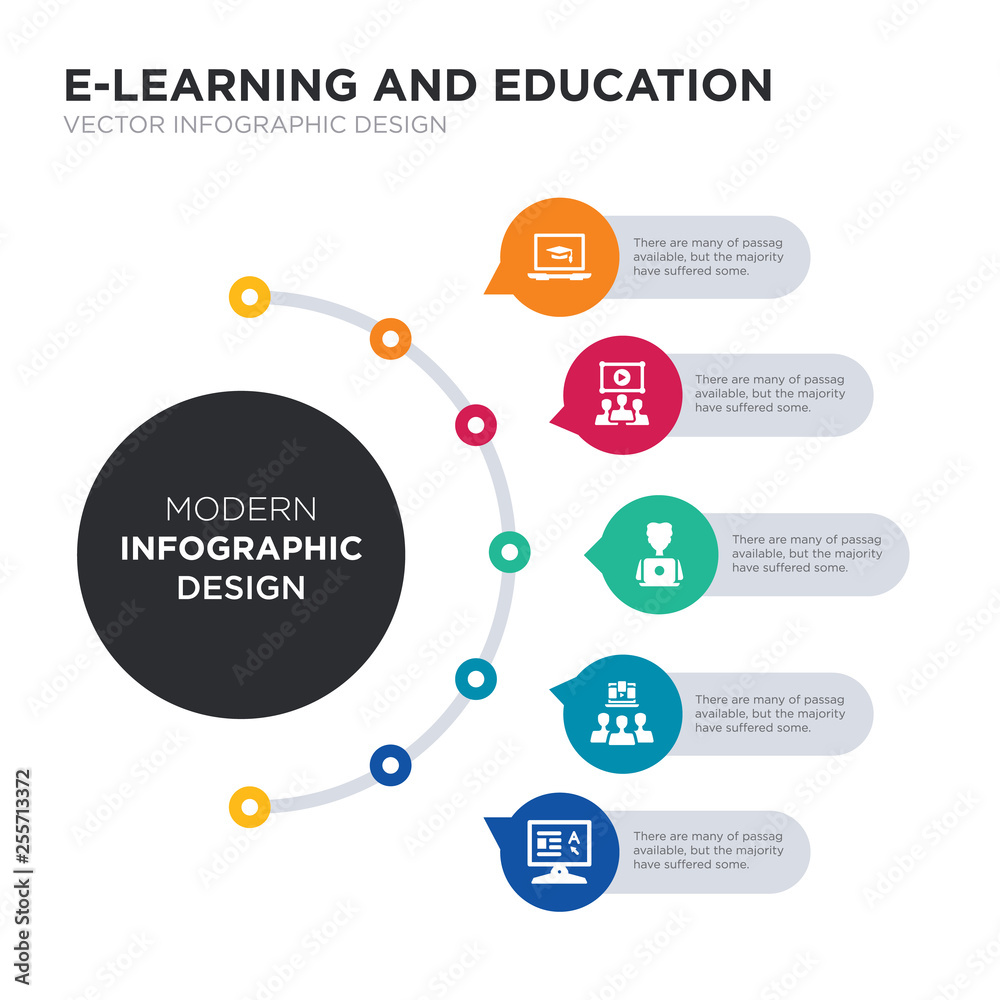 E-LEARNING AND EDUCATION
VECTOR INFOGRAPHIC DESIGN

MODERN
INFOGRAPHIC
DESIGN

There are many of passag available, but the majority have suffered some.

There are many of passag available, but the majority have suffered some.

There are many of passag available, but the majority have suffered some.

There are many of passag available, but the majority have suffered some.

There are many of passag available, but the majority have suffered some.

Adobe Stock | #255713372