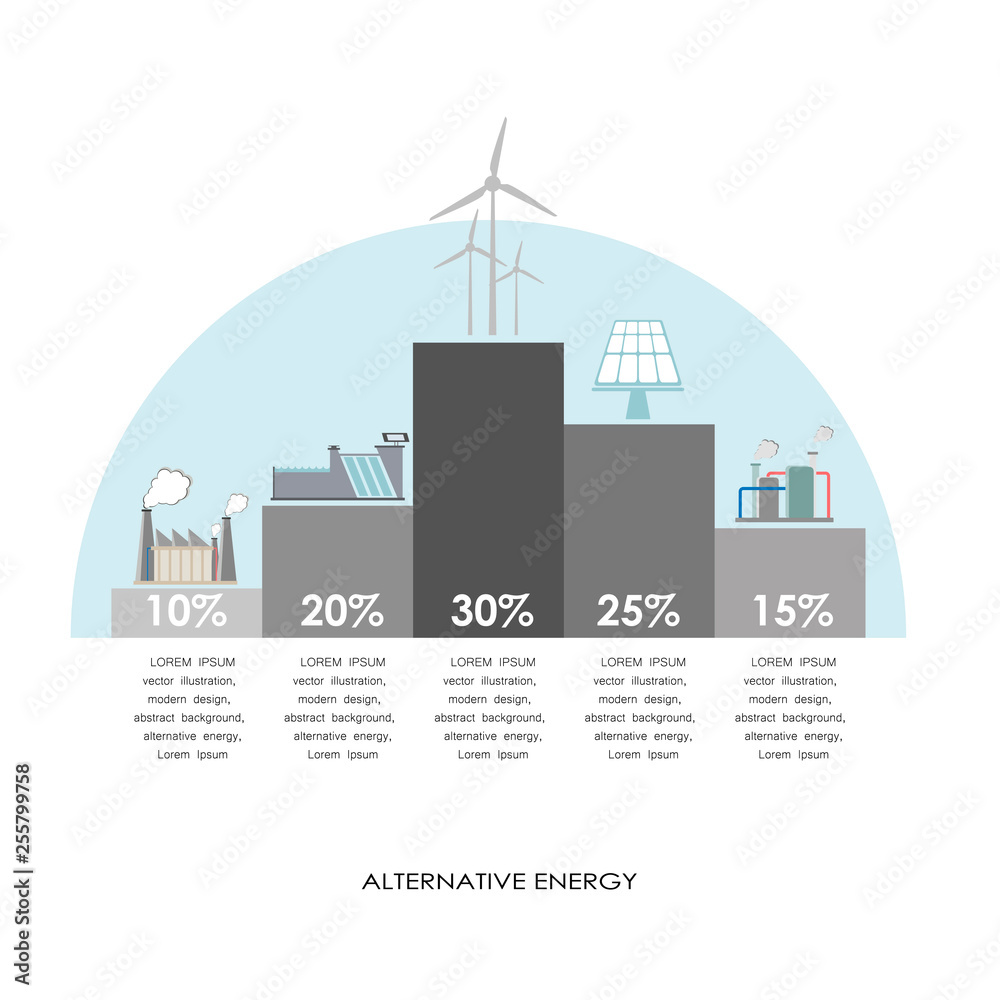 10%

LOREM IPSUM
vector illustration,
modern design,
abstract background,
alternative energy,
Lorem Ipsum

20%

LOREM IPSUM
vector illustration,
modern design,
abstract background,
alternative energy,
Lorem Ipsum

30%

LOREM IPSUM
vector illustration,
modern design,
abstract background,
alternative energy,
Lorem Ipsum

25%

LOREM IPSUM
vector illustration,
modern design,
abstract background,
alternative energy,
Lorem Ipsum

15%

LOREM IPSUM
vector illustration,
modern design,
abstract background,
alternative energy,
Lorem Ipsum

ALTERNATIVE ENERGY

Adobe Stock | #255799758