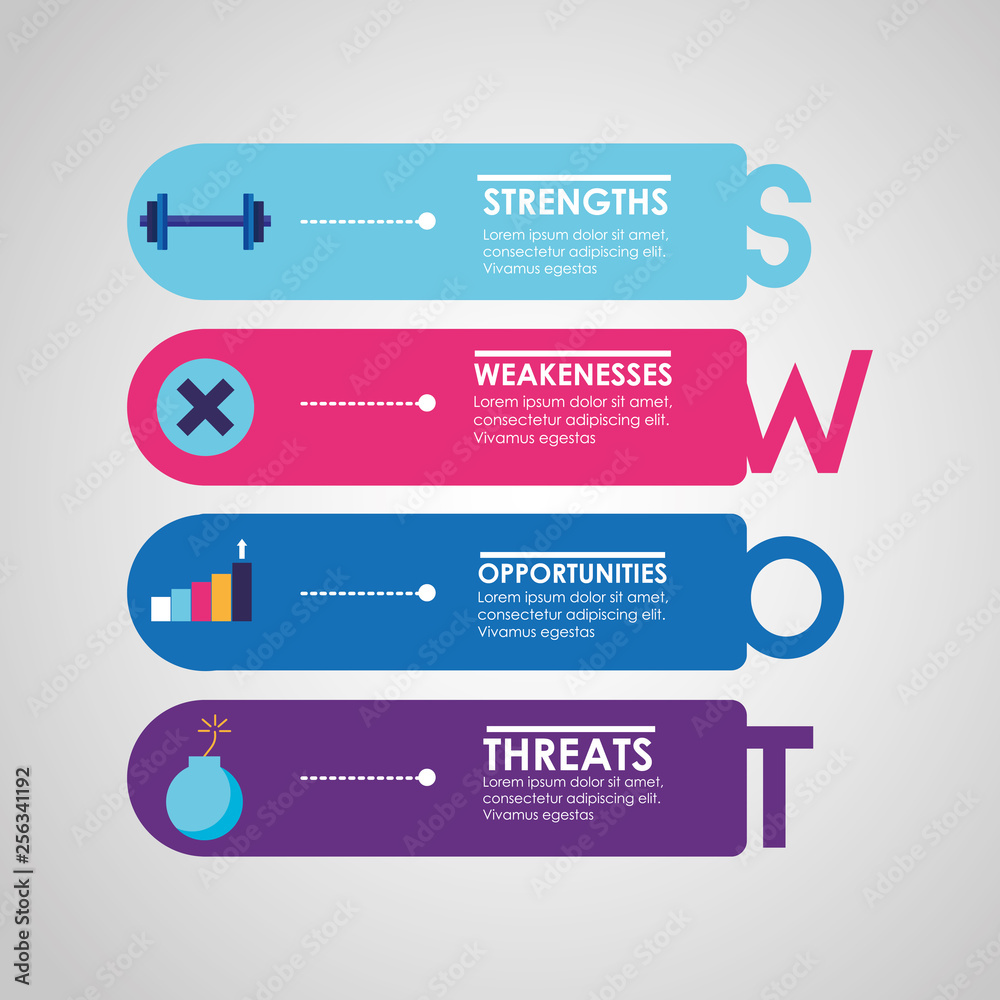 STRENGTHS
Lorem ipsum dolor sit amet, consectetur adipiscing elit. Vivamus egestas

S

WEAKENESSES
Lorem ipsum dolor sit amet, consectetur adipiscing elit. Vivamus egestas

W

OPPORTUNITIES
Lorem ipsum dolor sit amet, consectetur adipiscing elit. Vivamus egestas

O

THREATS
Lorem ipsum dolor sit amet, consectetur adipiscing elit. Vivamus egestas

T

Adobe Stock | #256341192