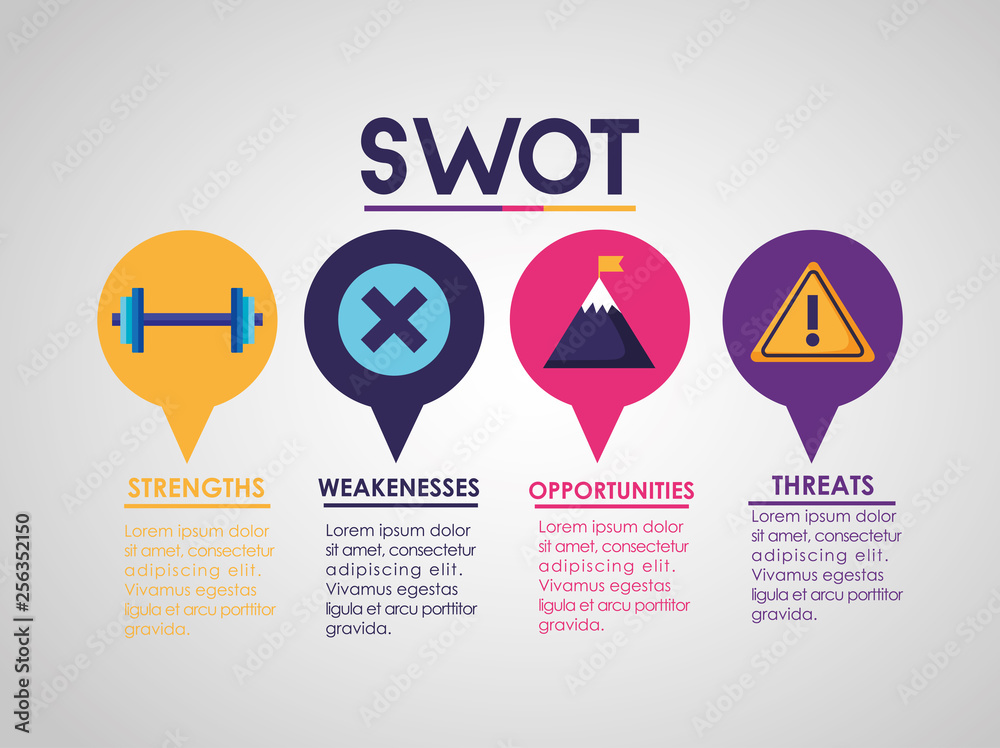 SWOT

STRENGTHS

Lorem ipsum dolor sit amet, consectetur adipiscing elit. Vivamus egestas ligula et arcu porttitor gravida.

WEAKENESSES

Lorem ipsum dolor sit amet, consectetur adipiscing elit. Vivamus egestas ligula et arcu porttitor gravida.

OPPORTUNITIES

Lorem ipsum dolor sit amet, consectetur adipiscing elit. Vivamus egestas ligula et arcu porttitor gravida.

THREATS

Lorem ipsum dolor sit amet, consectetur adipiscing elit. Vivamus egestas ligula et arcu porttitor gravida.

Adobe Stock | #256352150