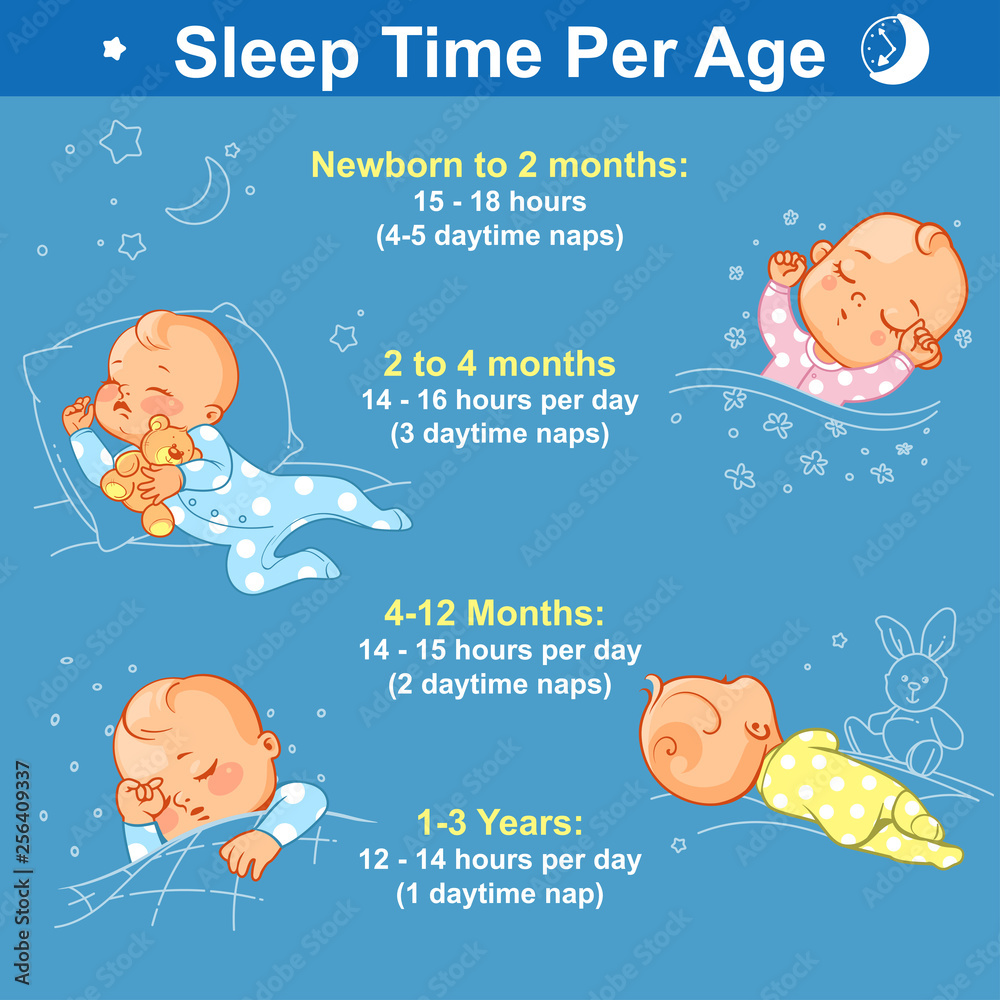 Sleep Time Per Age

Newborn to 2 months:
15 - 18 hours
(4-5 daytime naps)

2 to 4 months
14 - 16 hours per day
(3 daytime naps)

4-12 Months:
14 - 15 hours per day
(2 daytime naps)

1-3 Years:
12 - 14 hours per day
(1 daytime nap)

Adobe Stock | #256409337