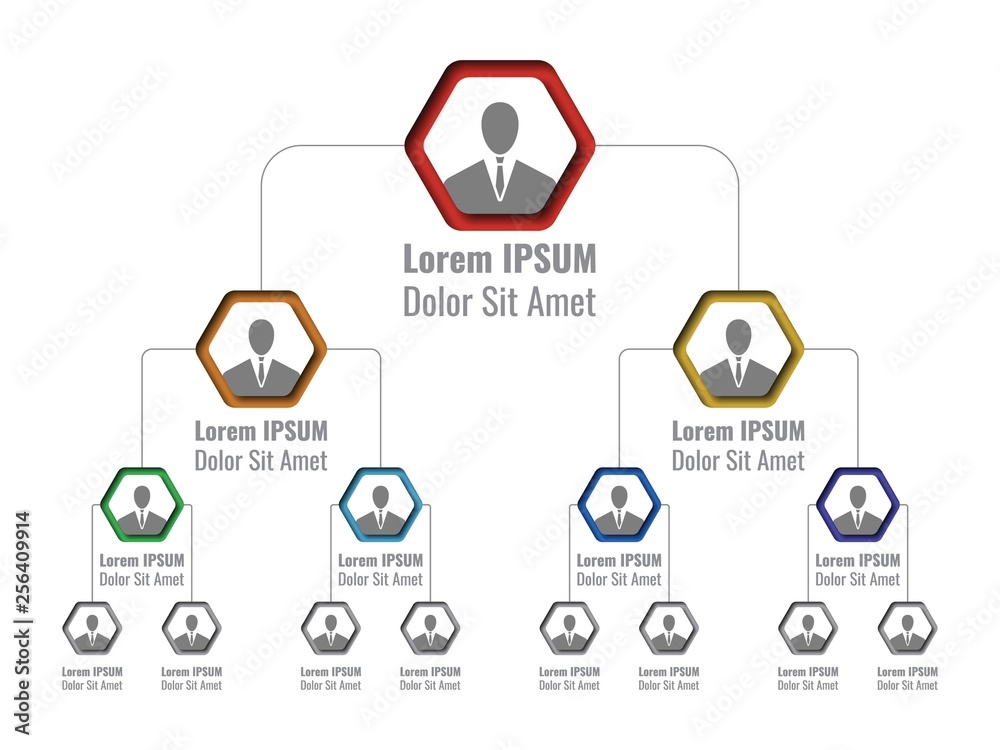 Lorem IPSUM
Dolor Sit Amet

Lorem IPSUM
Dolor Sit Amet

Lorem IPSUM
Dolor Sit Amet

Lorem IPSUM
Dolor Sit Amet

Lorem IPSUM
Dolor Sit Amet

Lorem IPSUM
Dolor Sit Amet

Lorem IPSUM
Dolor Sit Amet

Lorem IPSUM
Dolor Sit Amet

Lorem IPSUM
Dolor Sit Amet

Lorem IPSUM
Dolor Sit Amet

Lorem IPSUM
Dolor Sit Amet

Lorem IPSUM
Dolor Sit Amet

Lorem IPSUM
Dolor Sit Amet

Lorem IPSUM
Dolor Sit Amet

Lorem IPSUM
Dolor Sit Amet

Adobe Stock | #256409914