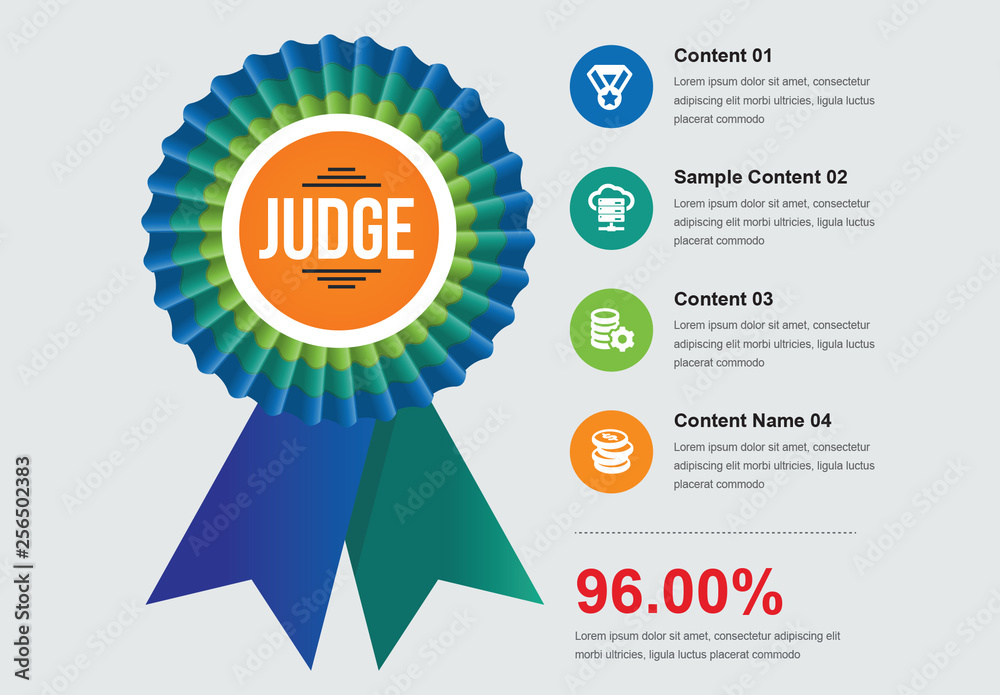 JUDGE

Content 01
Lorem ipsum dolor sit amet, consectetur adipiscing elit morbi ultricies, ligula luctus placerat commodo

Sample Content 02
Lorem ipsum dolor sit amet, consectetur adipiscing elit morbi ultricies, ligula luctus placerat commodo

Content 03
Lorem ipsum dolor sit amet, consectetur adipiscing elit morbi ultricies, ligula luctus placerat commodo

Content Name 04
Lorem ipsum dolor sit amet, consectetur adipiscing elit morbi ultricies, ligula luctus placerat commodo

96.00%
Lorem ipsum dolor sit amet, consectetur adipiscing elit morbi ultricies, ligula luctus placerat commodo

Adobe Stock | #256502383