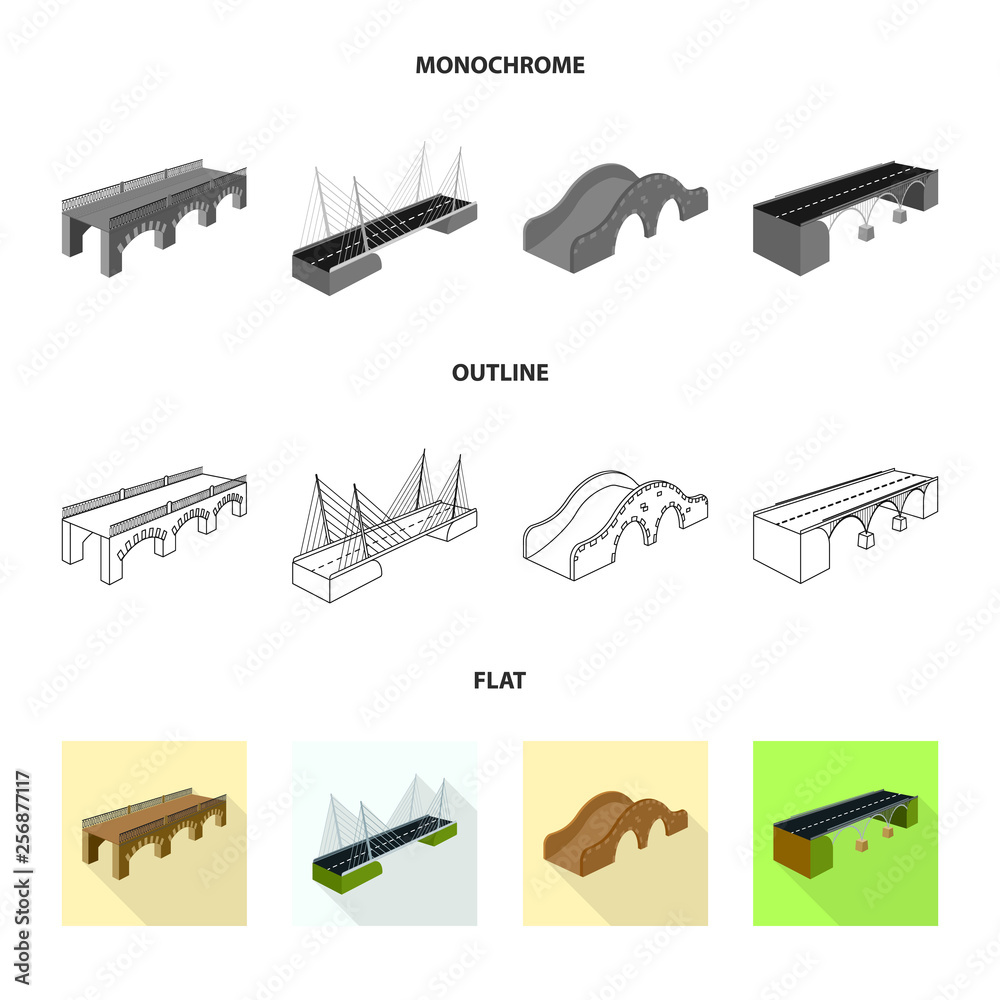 MONOCHROME

OUTLINE

FLAT

Adobe Stock | #256877117