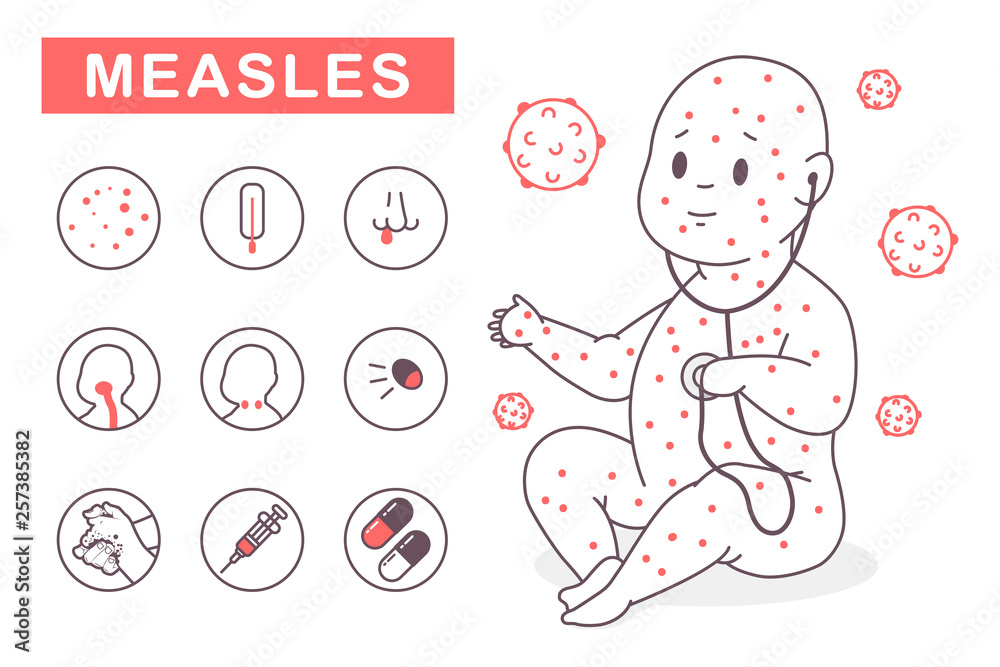 MEASLES

Adobe Stock | #257385382