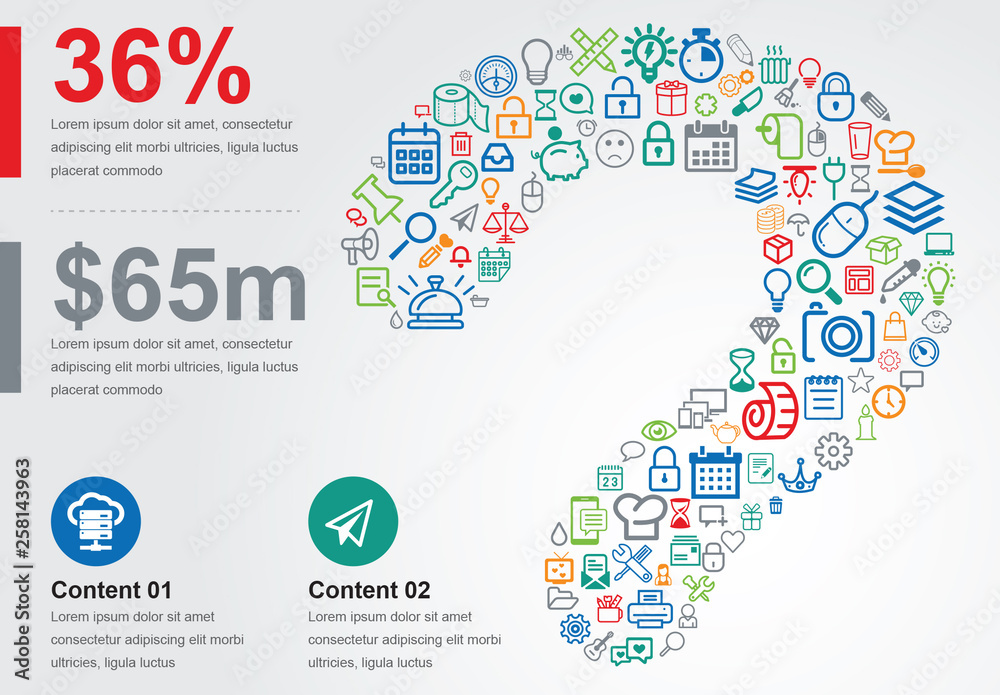 36%
Lorem ipsum dolor sit amet, consectetur adipiscing elit morbi ultricies, ligula luctus placerat commodo

$65m
Lorem ipsum dolor sit amet, consectetur adipiscing elit morbi ultricies, ligula luctus placerat commodo

Content 01
Lorem ipsum dolor sit amet consectetur adipiscing elit morbi ultricies, ligula luctus

Content 02
Lorem ipsum dolor sit amet consectetur adipiscing elit morbi ultricies, ligula luctus

23

Adobe Stock | #258143963