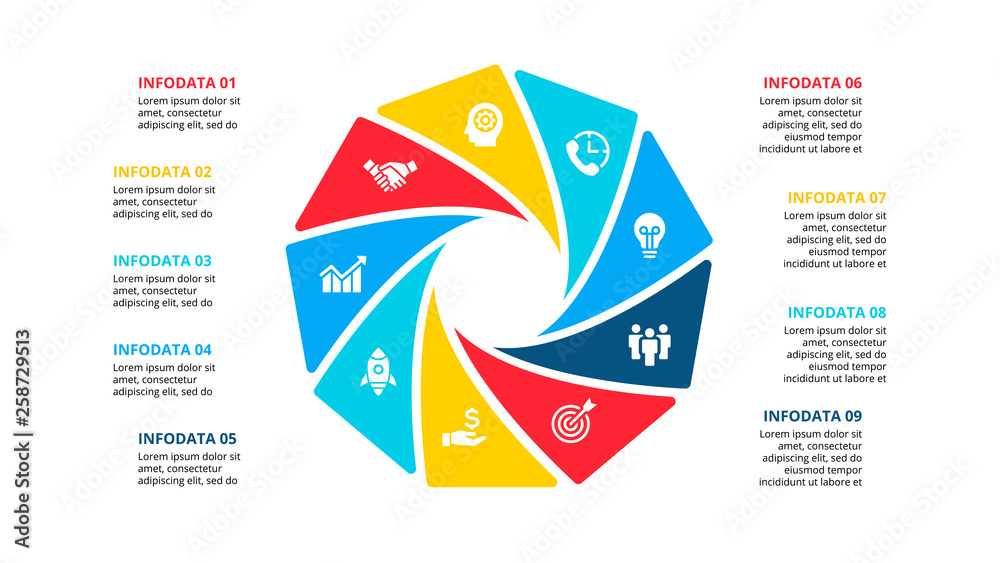 INFODATA 01
Lorem ipsum dolor sit amet, consectetur adipiscing elit, sed do

INFODATA 02
Lorem ipsum dolor sit amet, consectetur adipiscing elit, sed do

INFODATA 03
Lorem ipsum dolor sit amet, consectetur adipiscing elit, sed do

INFODATA 04
Lorem ipsum dolor sit amet, consectetur adipiscing elit, sed do

INFODATA 05
Lorem ipsum dolor sit amet, consectetur adipiscing elit, sed do

INFODATA 06
Lorem ipsum dolor sit amet, consectetur adipiscing elit, sed do eiusmod tempor incididunt ut labore et

INFODATA 07
Lorem ipsum dolor sit amet, consectetur adipiscing elit, sed do eiusmod tempor incididunt ut labore et

INFODATA 08
Lorem ipsum dolor sit amet, consectetur adipiscing elit, sed do eiusmod tempor incididunt ut labore et

INFODATA 09
Lorem ipsum dolor sit amet, consectetur adipiscing elit, sed do eiusmod tempor incididunt ut labore et

Adobe Stock | #258729513