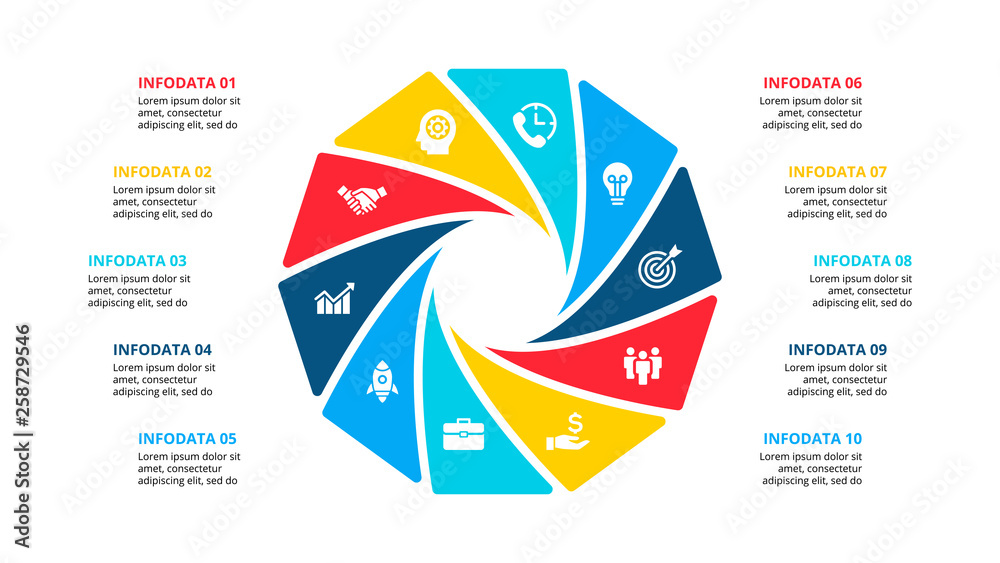 INFODATA 01
Lorem ipsum dolor sit amet, consectetur adipiscing elit, sed do

INFODATA 02
Lorem ipsum dolor sit amet, consectetur adipiscing elit, sed do

INFODATA 03
Lorem ipsum dolor sit amet, consectetur adipiscing elit, sed do

INFODATA 04
Lorem ipsum dolor sit amet, consectetur adipiscing elit, sed do

INFODATA 05
Lorem ipsum dolor sit amet, consectetur adipiscing elit, sed do

INFODATA 06
Lorem ipsum dolor sit amet, consectetur adipiscing elit, sed do

INFODATA 07
Lorem ipsum dolor sit amet, consectetur adipiscing elit, sed do

INFODATA 08
Lorem ipsum dolor sit amet, consectetur adipiscing elit, sed do

INFODATA 09
Lorem ipsum dolor sit amet, consectetur adipiscing elit, sed do

INFODATA 10
Lorem ipsum dolor sit amet, consectetur adipiscing elit, sed do

Adobe Stock | #258729546