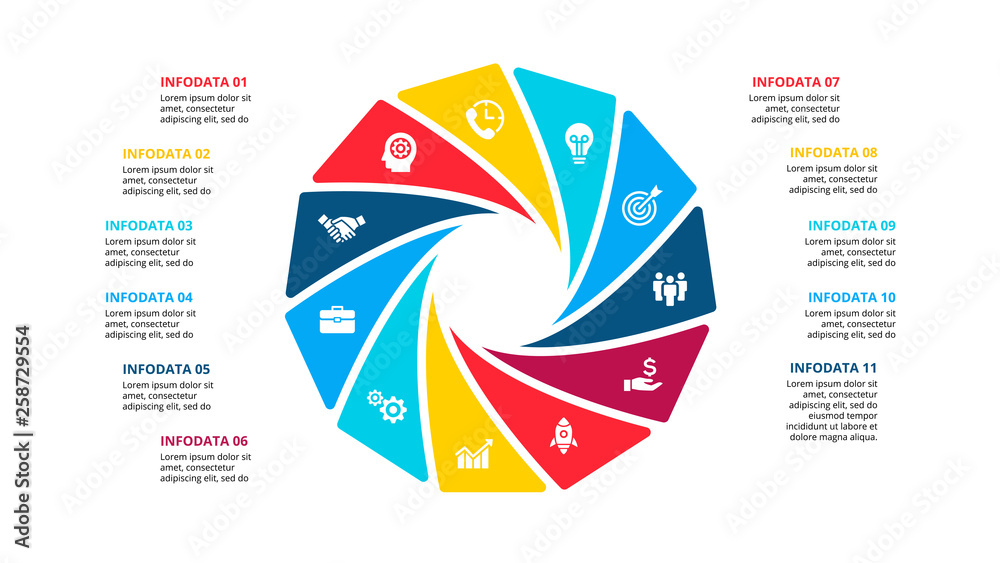 INFODATA 01
Lorem ipsum dolor sit amet, consectetur adipiscing elit, sed do

INFODATA 02
Lorem ipsum dolor sit amet, consectetur adipiscing elit, sed do

INFODATA 03
Lorem ipsum dolor sit amet, consectetur adipiscing elit, sed do

INFODATA 04
Lorem ipsum dolor sit amet, consectetur adipiscing elit, sed do

INFODATA 05
Lorem ipsum dolor sit amet, consectetur adipiscing elit, sed do

INFODATA 06
Lorem ipsum dolor sit amet, consectetur adipiscing elit, sed do

INFODATA 07
Lorem ipsum dolor sit amet, consectetur adipiscing elit, sed do

INFODATA 08
Lorem ipsum dolor sit amet, consectetur adipiscing elit, sed do

INFODATA 09
Lorem ipsum dolor sit amet, consectetur adipiscing elit, sed do

INFODATA 10
Lorem ipsum dolor sit amet, consectetur adipiscing elit, sed do

INFODATA 11
Lorem ipsum dolor sit amet, consectetur adipiscing elit, sed do eiusmod tempor incididunt ut labore et dolore magna aliqua.

Adobe Stock | #258729554